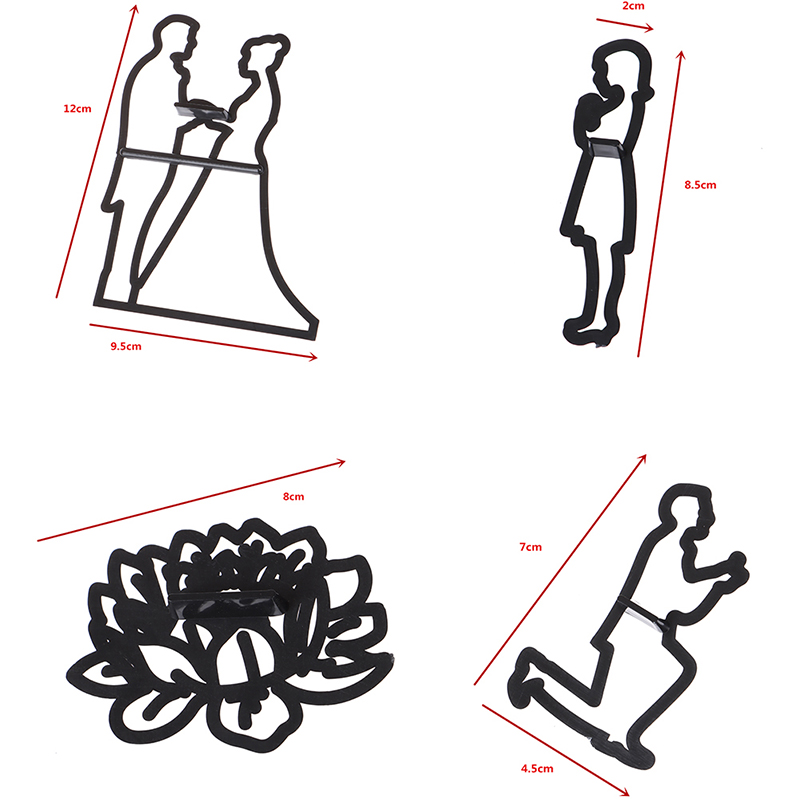 12cm
9.5cm
2cm
8.5cm
8cm
7cm
4.5cm