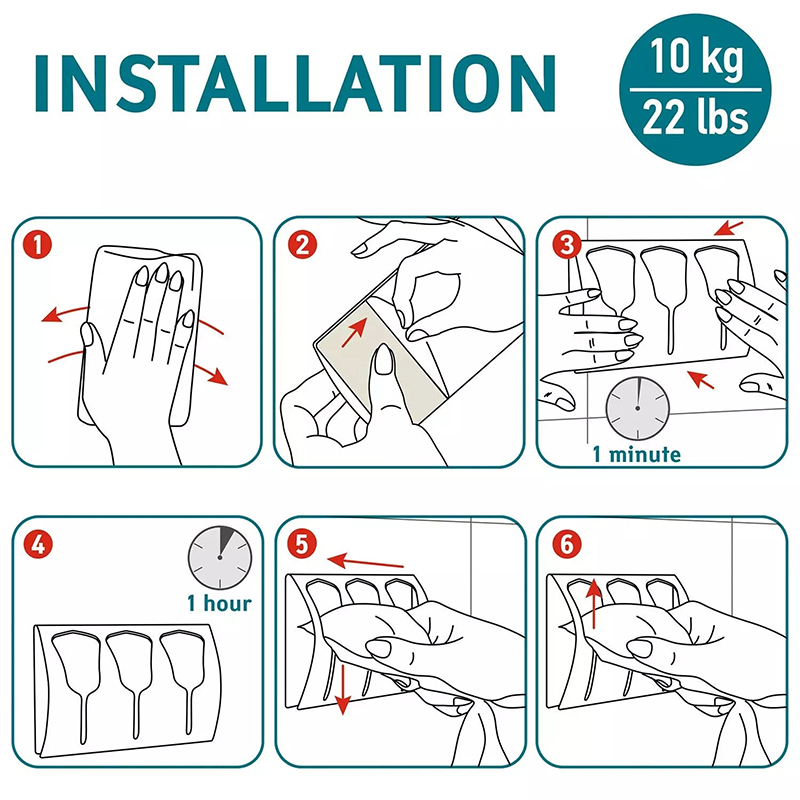 INSTALLATION

10 kg
22 lbs

1

2

3

1 minute

4

1 hour

5

6