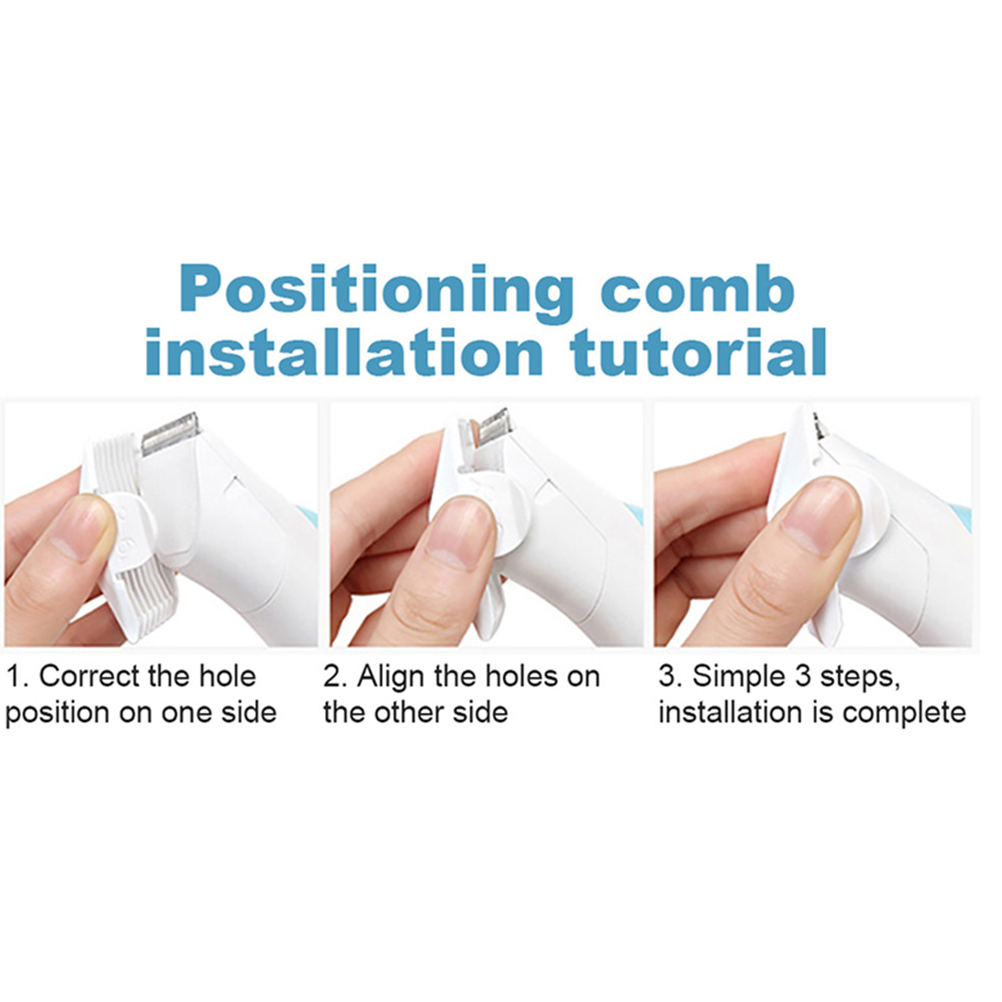 Positioning comb installation tutorial

1. Correct the hole position on one side

2. Align the holes on the other side

3. Simple 3 steps, installation is complete