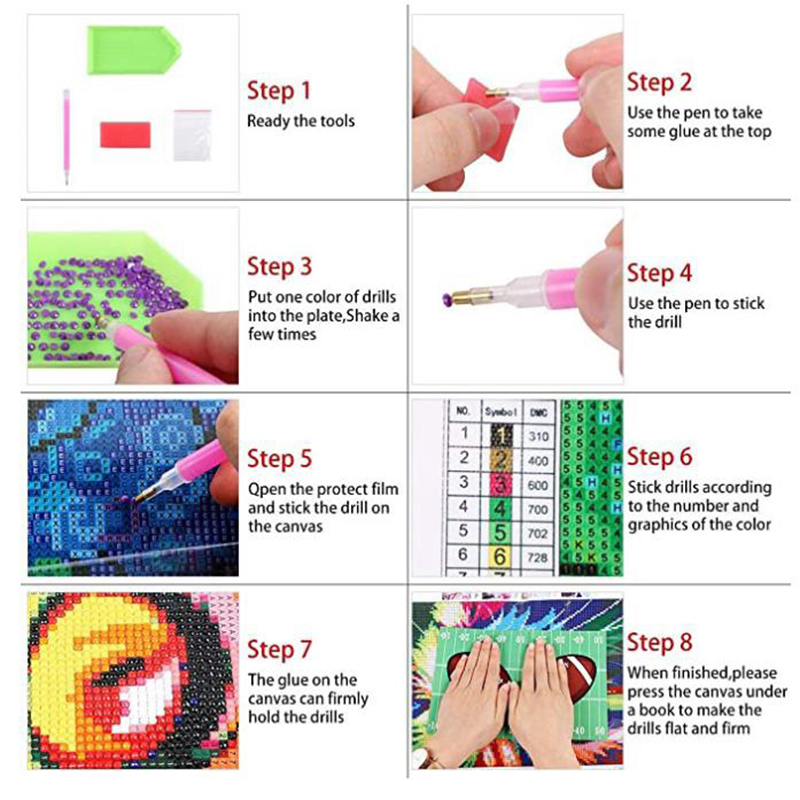 Step 1
Ready the tools

Step 2
Use the pen to take some glue at the top

Step 3
Put one color of drills into the plate,Shake a few times

Step 4
Use the pen to stick the drill

Step 5
Qpen the protect film and stick the drill on the canvas

| NO. | Symbol | DMC |
|---|---|---|
| 1 | 1 | 310 |
| 2 | 2 | 400 |
| 3 | 3 | 600 |
| 4 | 4 | 700 |
| 5 | 5 | 702 |
| 6 | 6 | 728 |

Step 6
Stick drills according to the number and graphics of the color

Step 7
The glue on the canvas can firmly hold the drills

Step 8
When finished,please press the canvas under a book to make the drills flat and firm