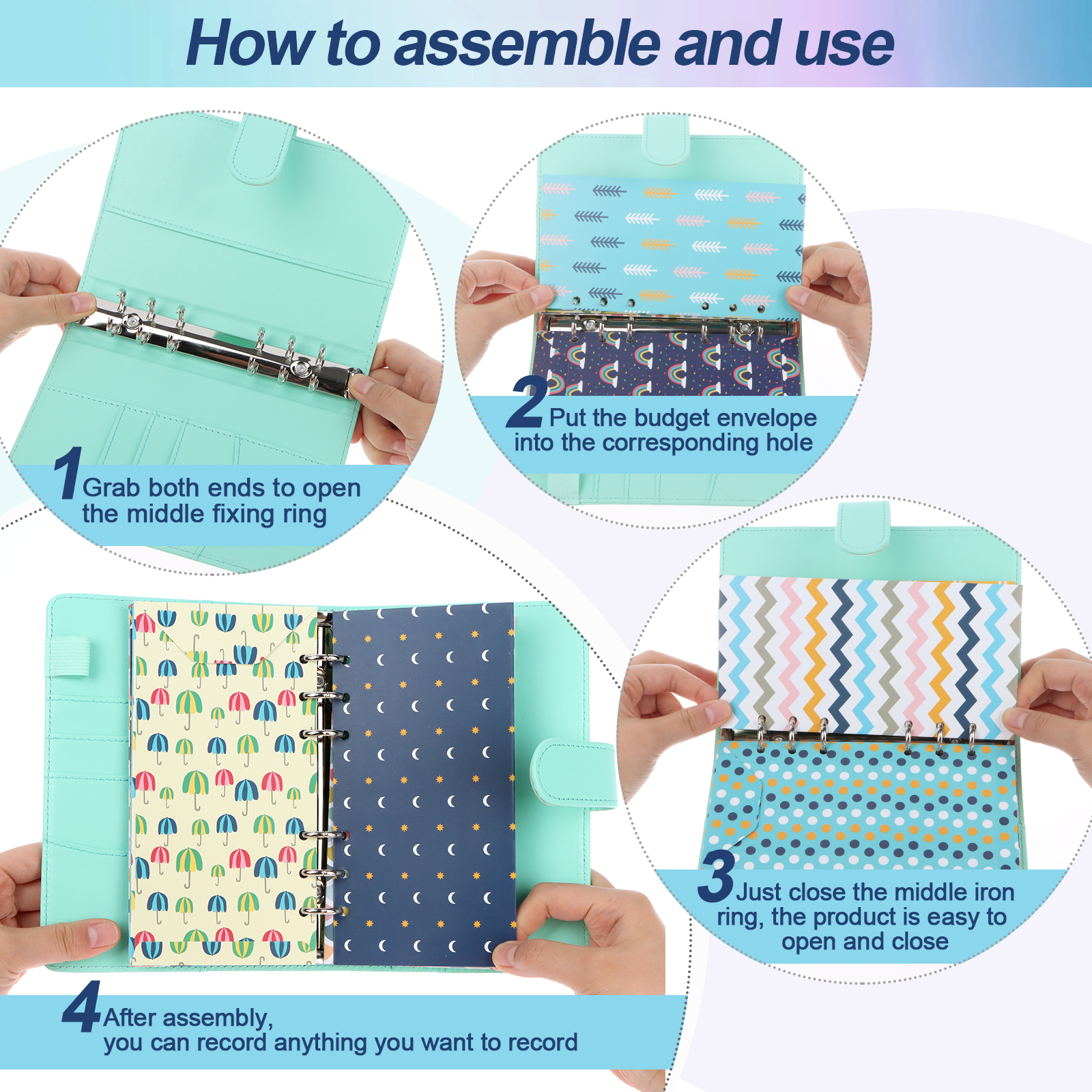 How to assemble and use

1 Grab both ends to open the middle fixing ring

2 Put the budget envelope into the corresponding hole

3 Just close the middle iron ring, the product is easy to open and close

4 After assembly, you can record anything you want to record