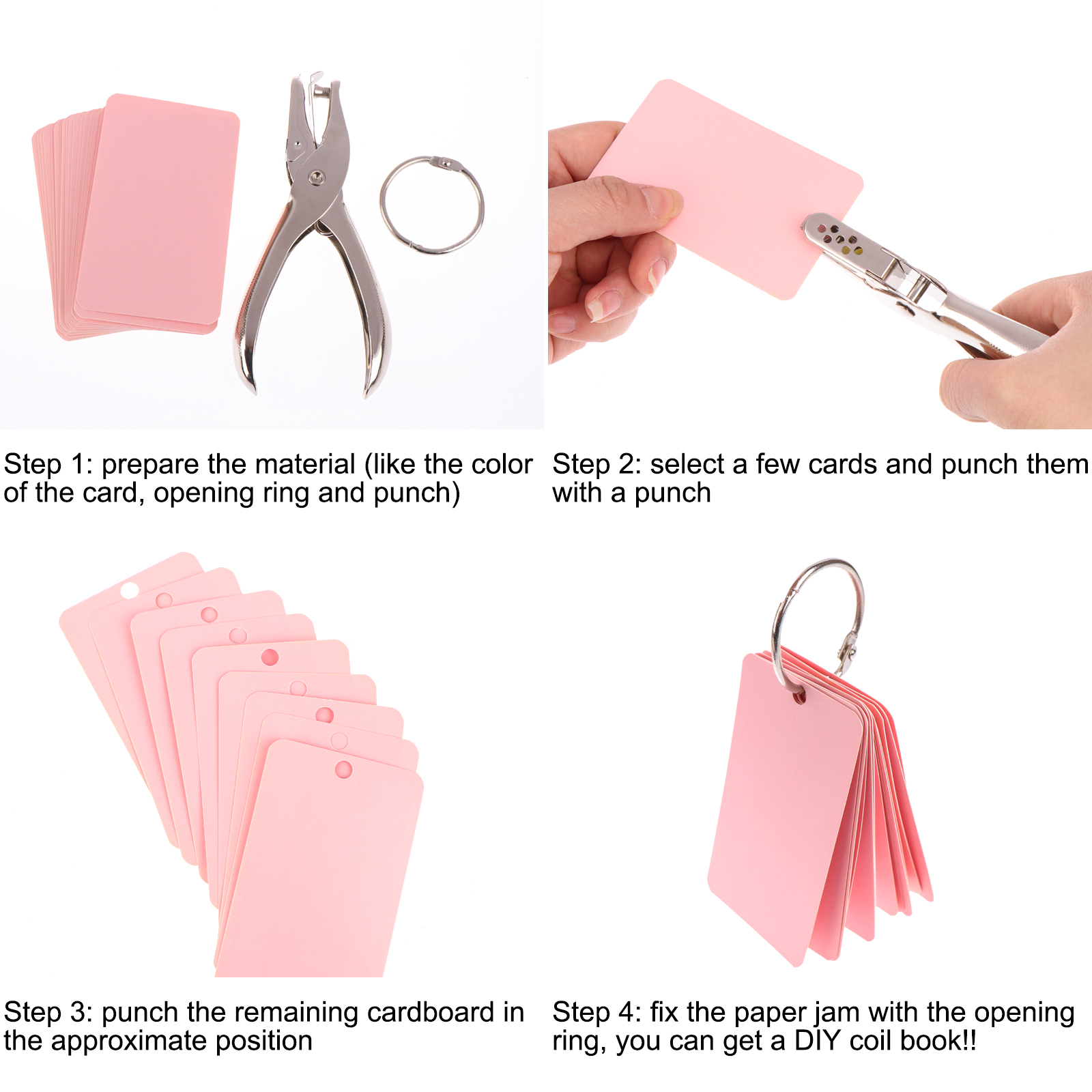 Step 1: prepare the material (like the color of the card, opening ring and punch)

Step 2: select a few cards and punch them with a punch

Step 3: punch the remaining cardboard in the approximate position

Step 4: fix the paper jam with the opening ring, you can get a DIY coil book!!