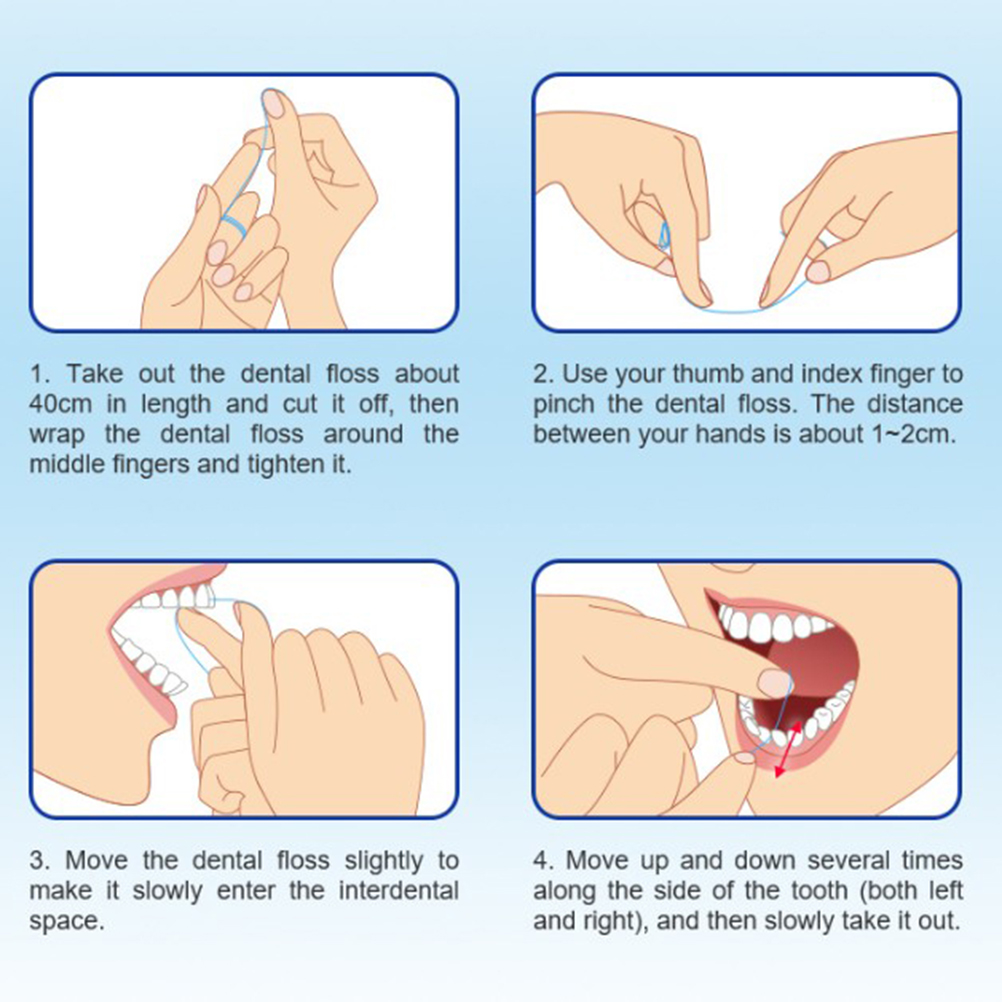 1. Take out the dental floss about 40cm in length and cut it off, then wrap the dental floss around the middle fingers and tighten it.

2. Use your thumb and index finger to pinch the dental floss. The distance between your hands is about 1~2cm.

3. Move the dental floss slightly to make it slowly enter the interdental space.

4. Move up and down several times along the side of the tooth (both left and right), and then slowly take it out.