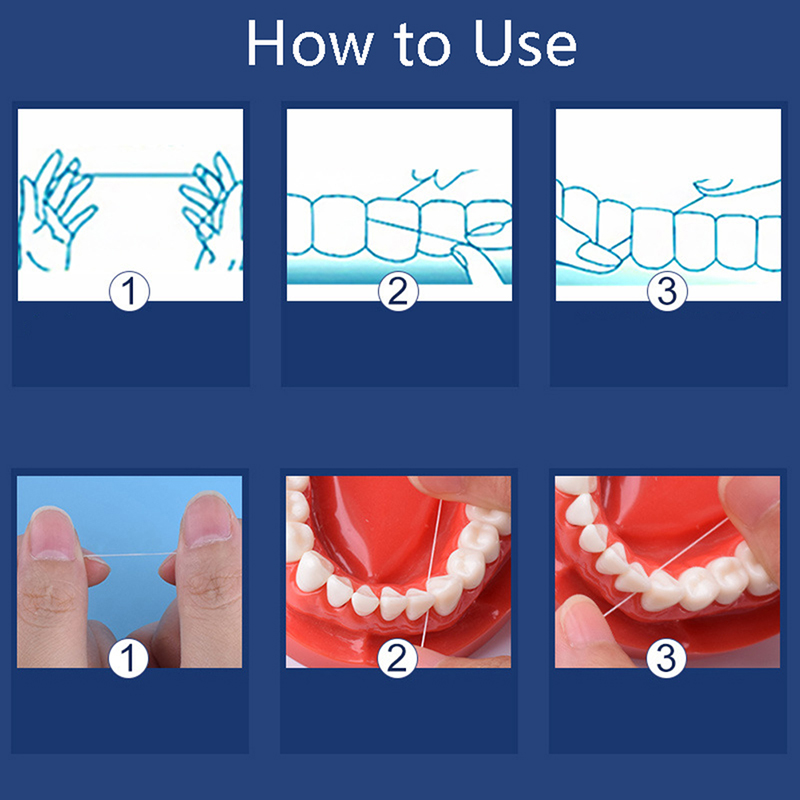 How to Use

1

2

3

1

2

3