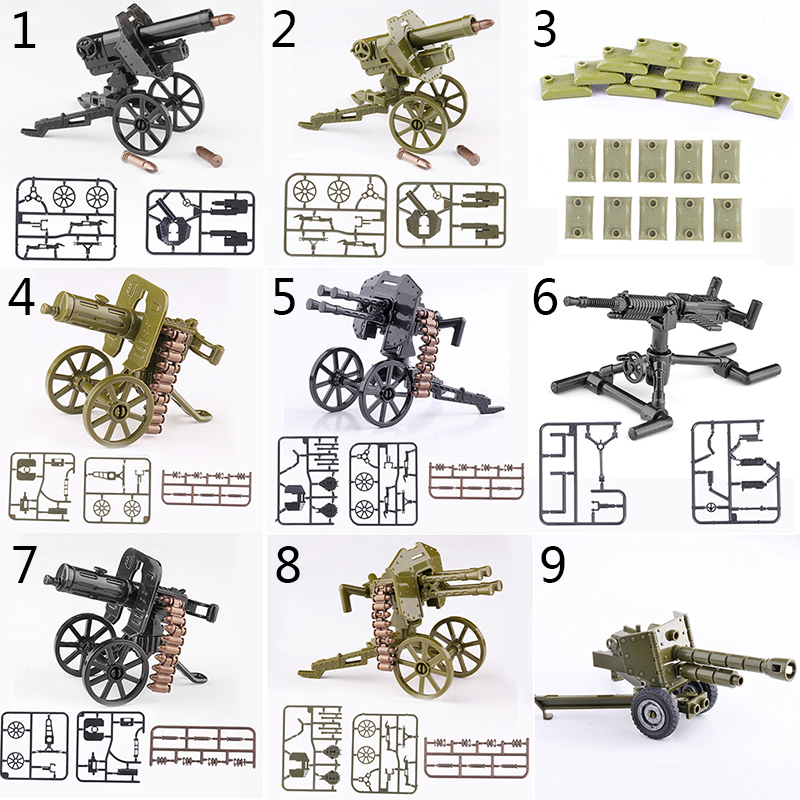 1
2
3
4
5
6
7
8
9