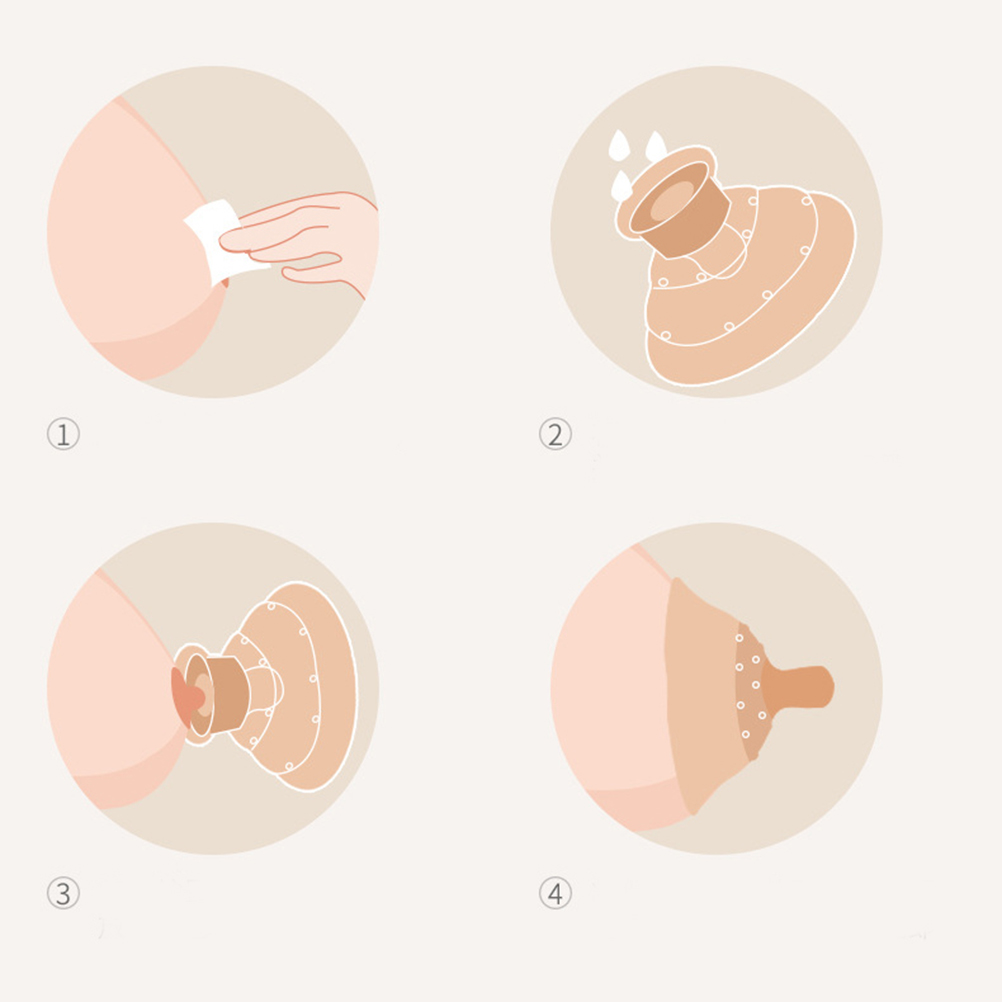 ①

②

③

④