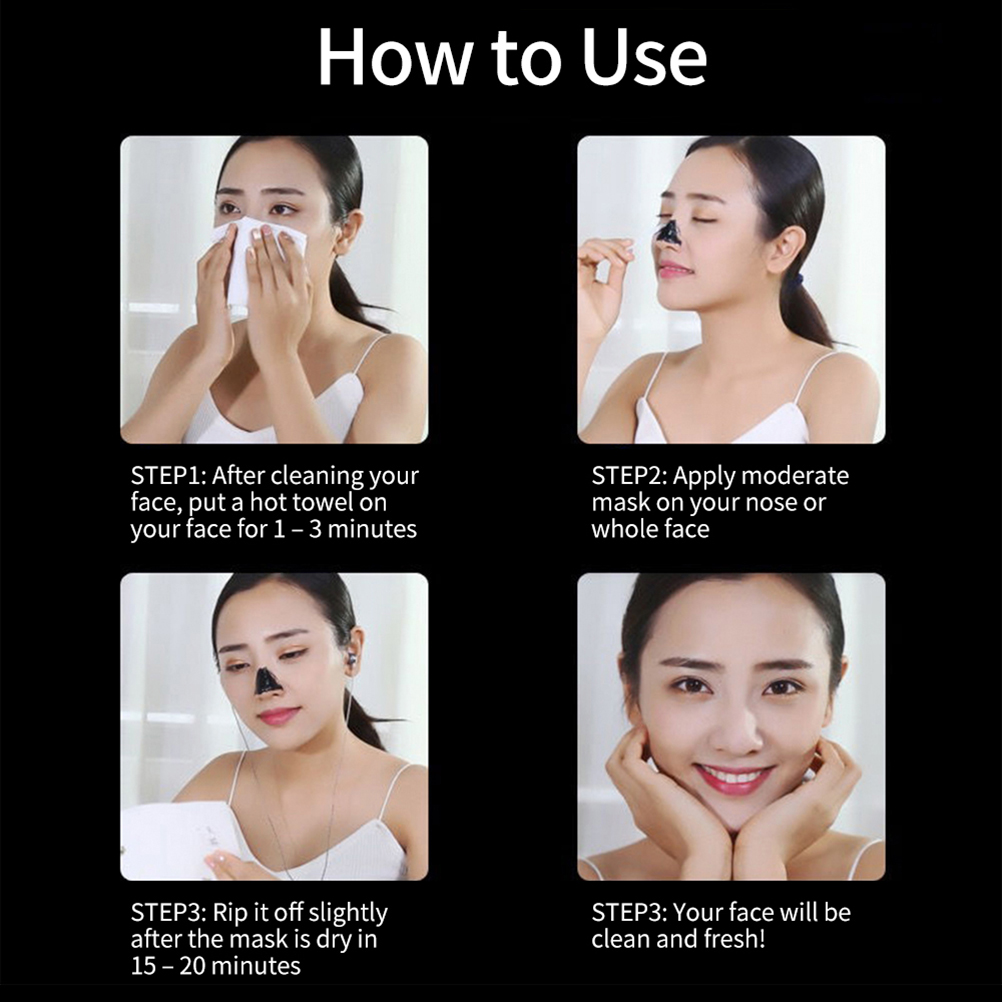 How to Use

STEP1: After cleaning your face, put a hot towel on your face for 1 – 3 minutes

STEP2: Apply moderate mask on your nose or whole face

STEP3: Rip it off slightly after the mask is dry in 15 – 20 minutes

STEP3: Your face will be clean and fresh!