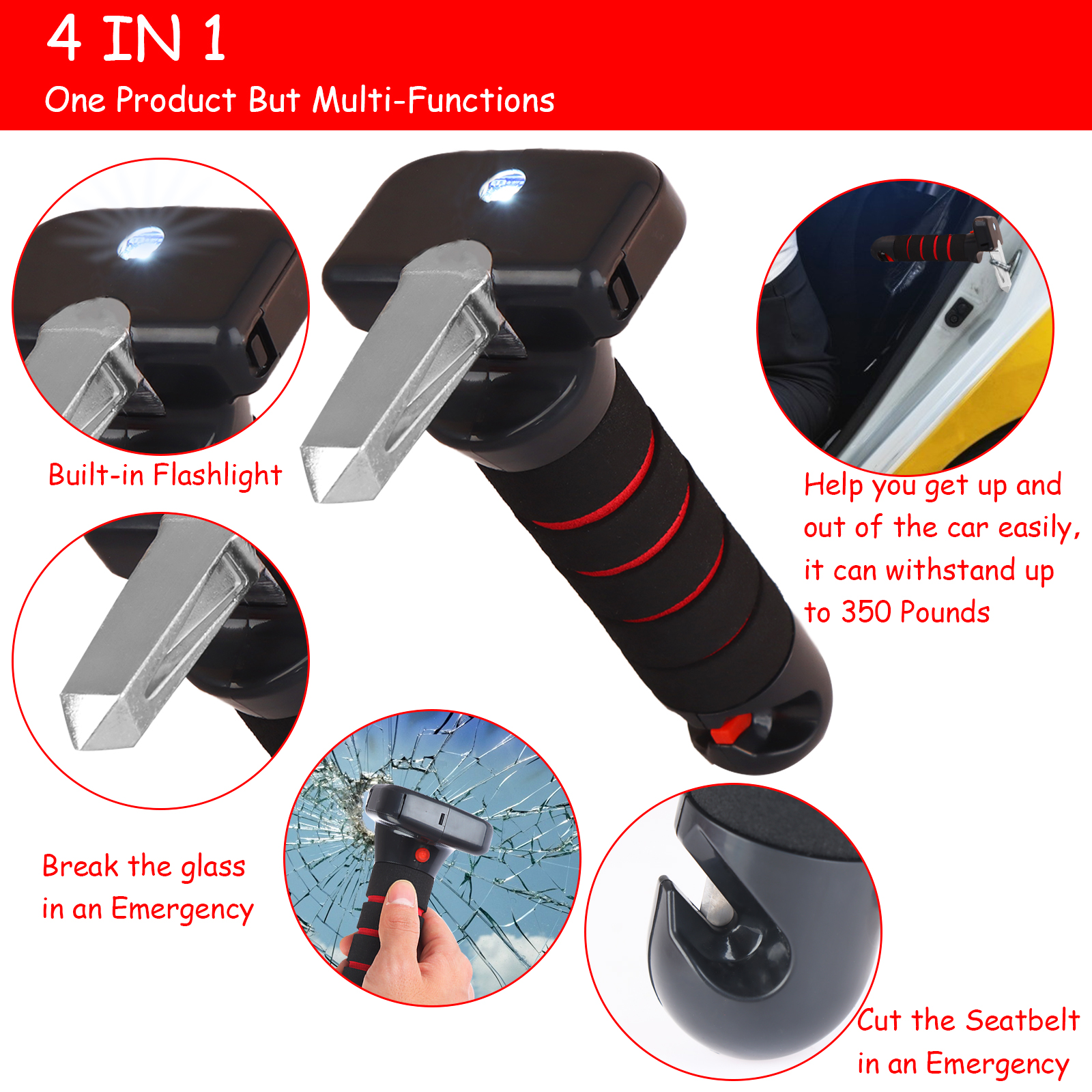 4 IN 1
One Product But Multi-Functions

Built-in Flashlight

Help you get up and out of the car easily, it can withstand up to 350 Pounds

Break the glass in an Emergency

Cut the Seatbelt in an Emergency