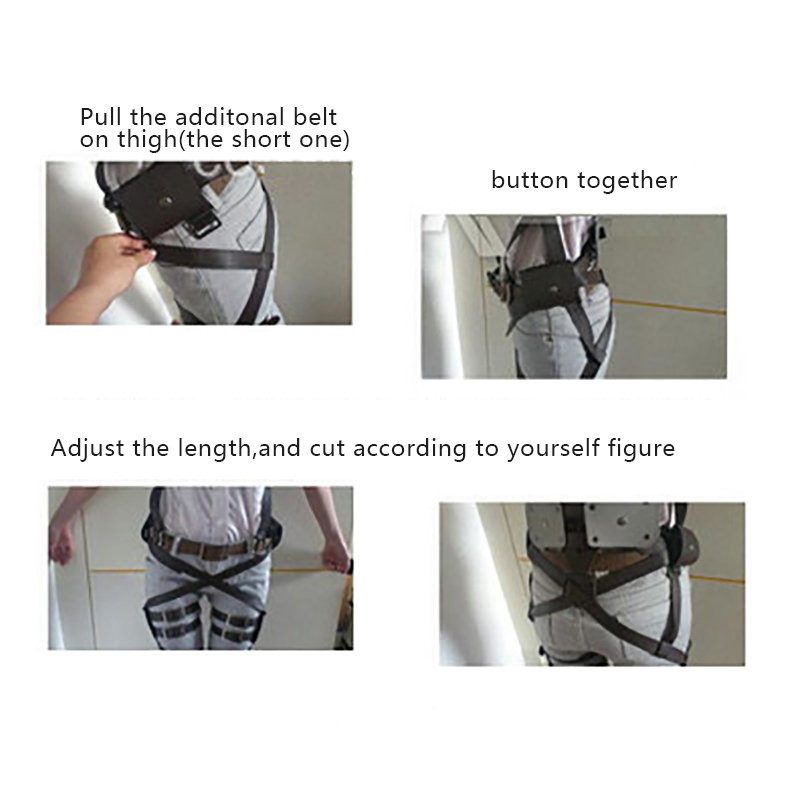 Pull the additonal belt on thigh(the short one)

button together

Adjust the length,and cut according to yourself figure