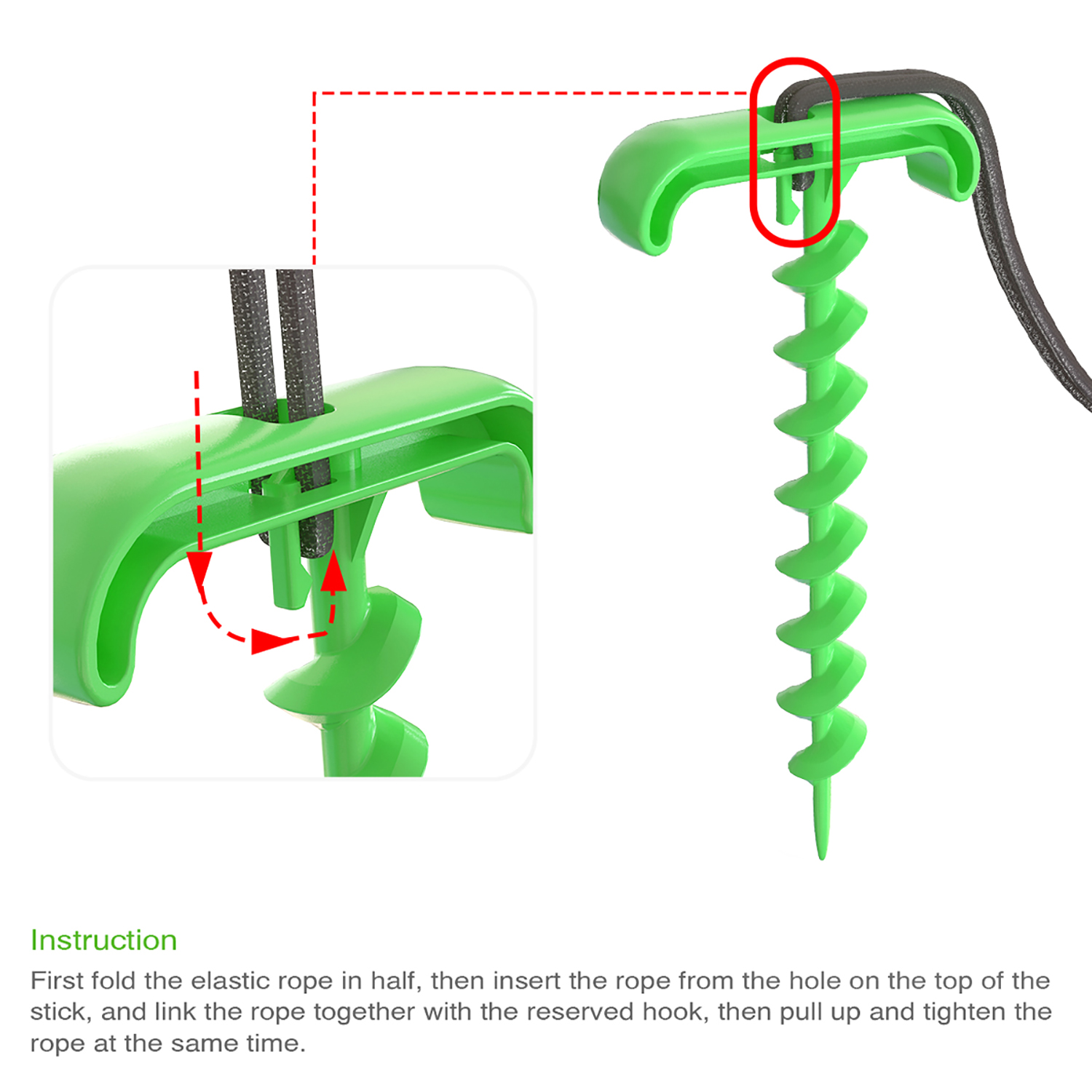 Instruction

First fold the elastic rope in half, then insert the rope from the hole on the top of the stick, and link the rope together with the reserved hook, then pull up and tighten the rope at the same time.