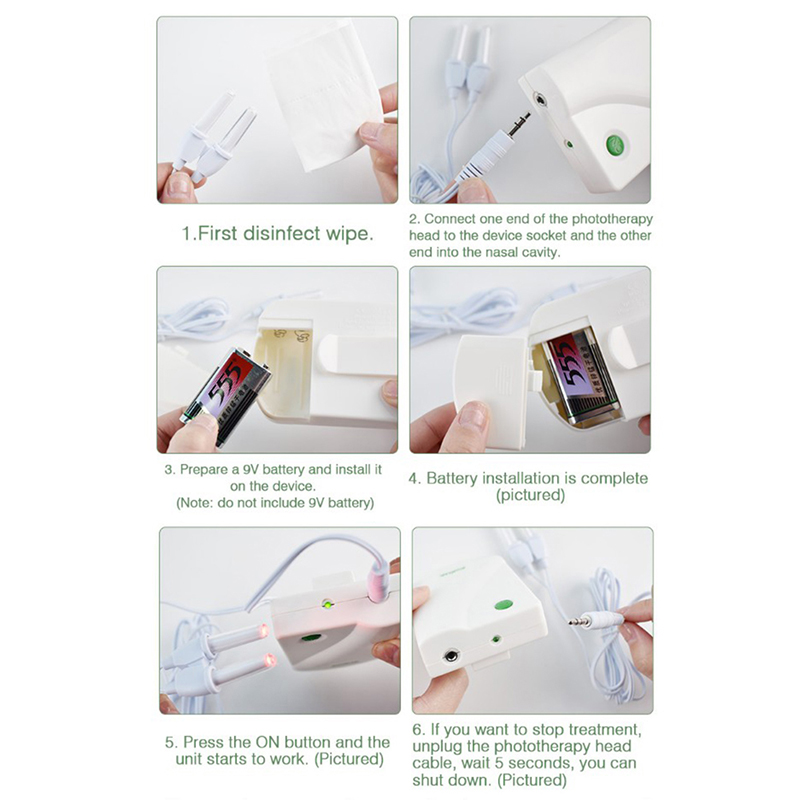 1.First disinfect wipe.

2. Connect one end of the phototherapy head to the device socket and the other end into the nasal cavity.

555

3. Prepare a 9V battery and install it on the device. (Note: do not include 9V battery)

555

4. Battery installation is complete (pictured)

5. Press the ON button and the unit starts to work. (Pictured)

6. If you want to stop treatment, unplug the phototherapy head cable, wait 5 seconds, you can shut down. (Pictured)