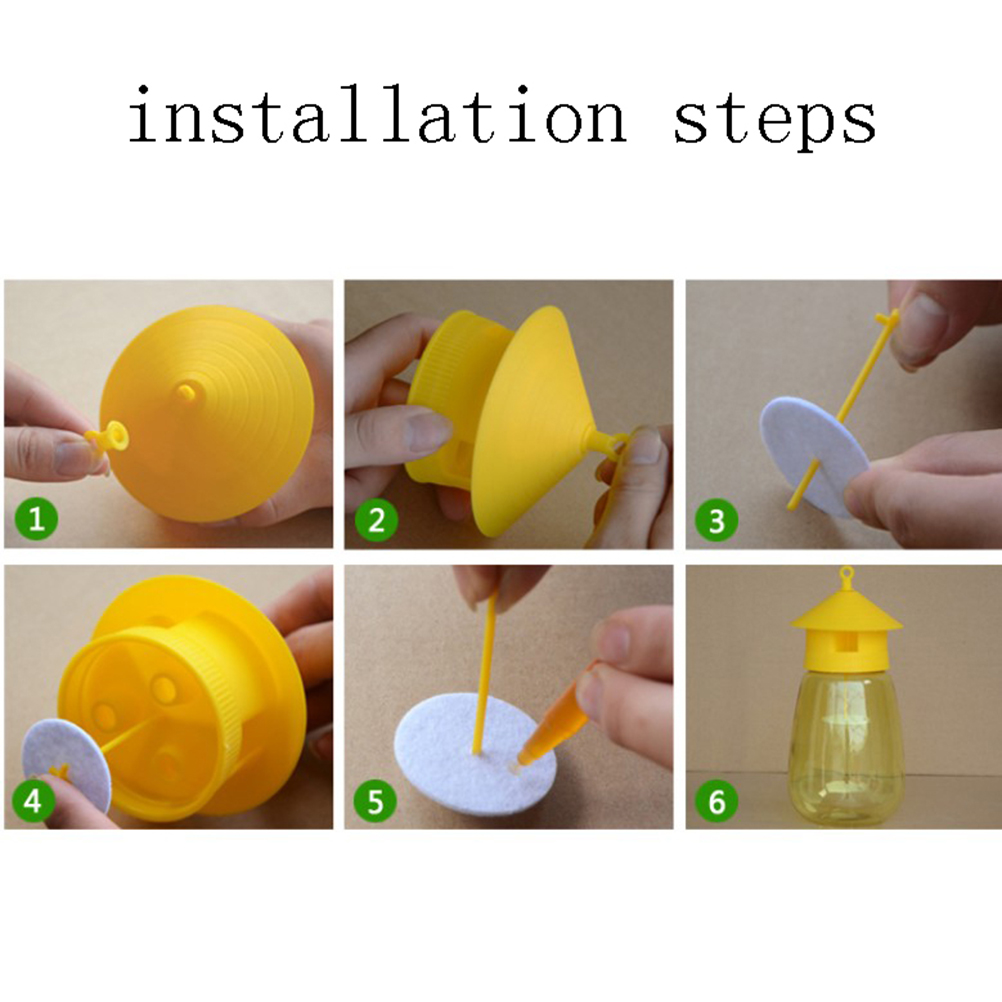 installation steps

1

2

3

4

5

6