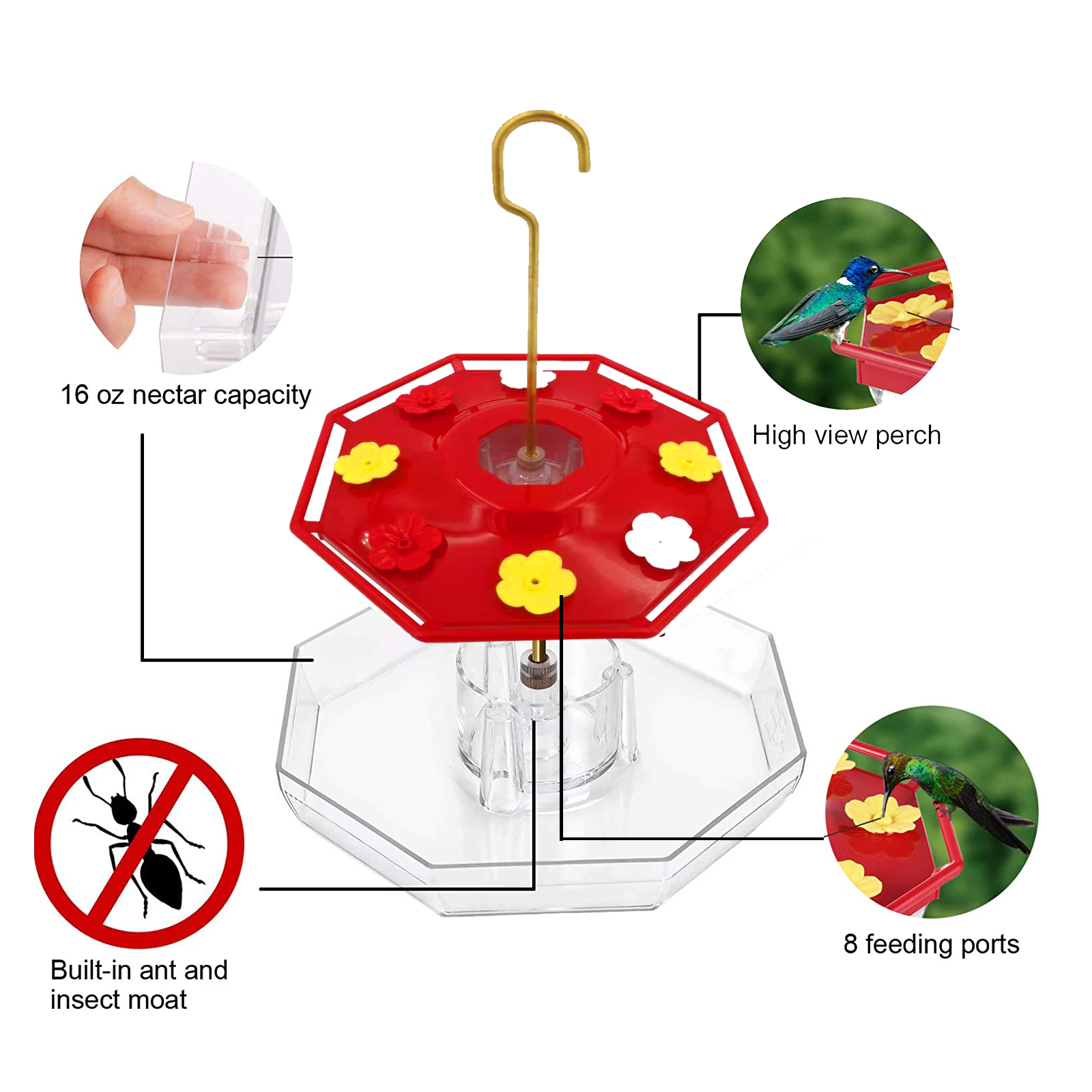 16 oz nectar capacity

High view perch

Built-in ant and insect moat

8 feeding ports