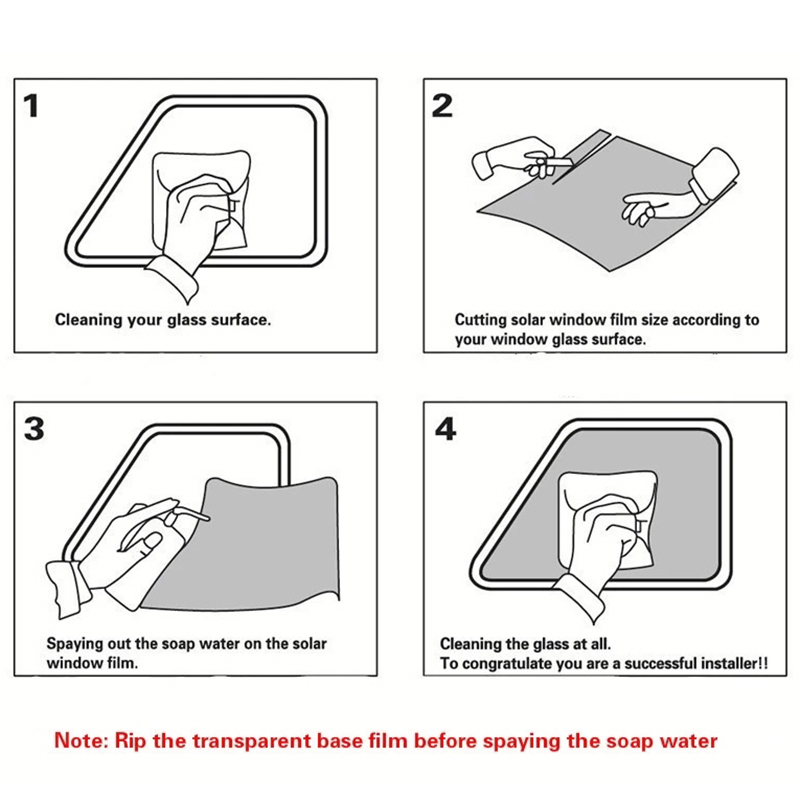 1

Cleaning your glass surface.

2

Cutting solar window film size according to your window glass surface.

3

Spaying out the soap water on the solar window film.

4

Cleaning the glass at all.
To congratulate you are a successful installer!!

Note: Rip the transparent base film before spaying the soap water