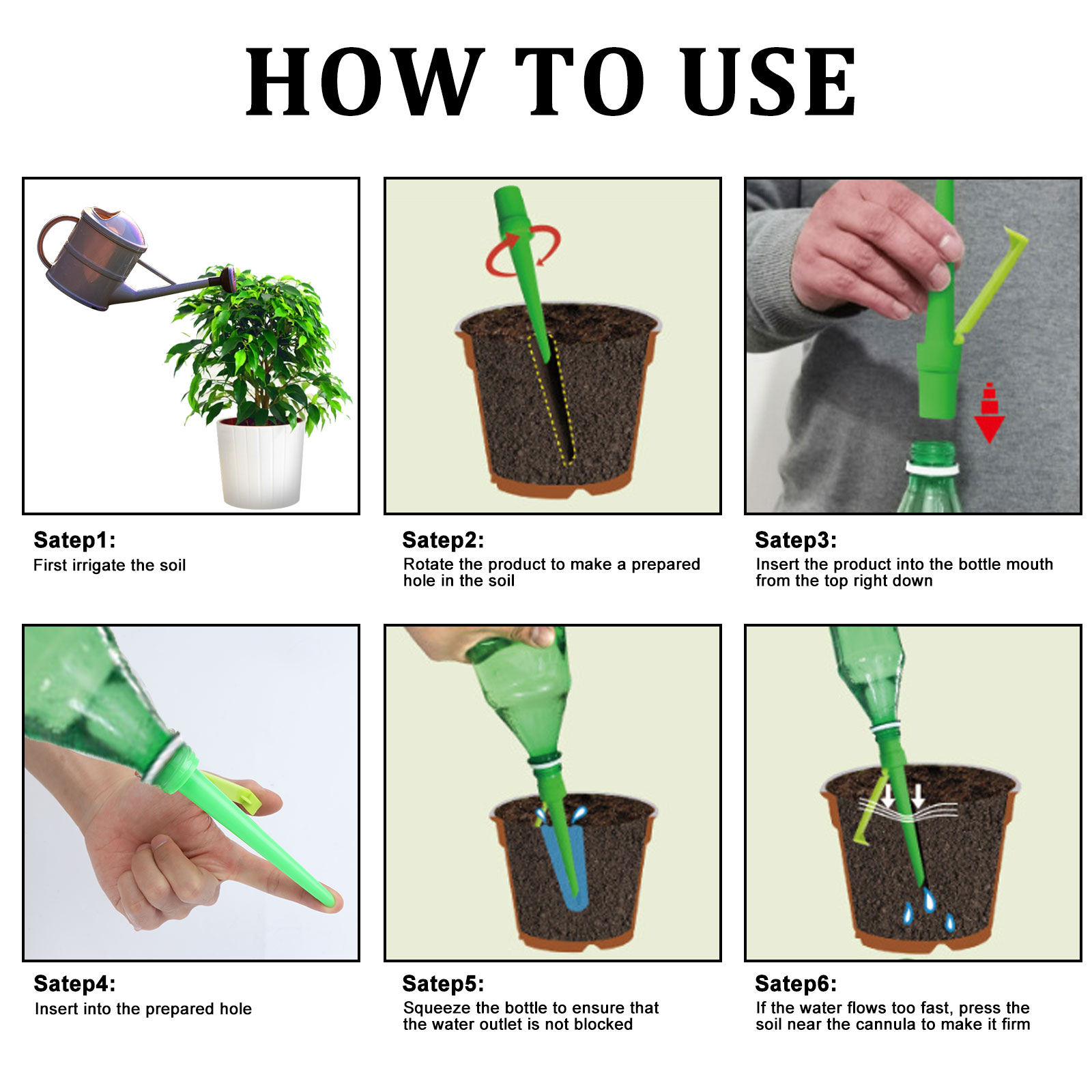 HOW TO USE

Satep1:
First irrigate the soil

Satep2:
Rotate the product to make a prepared hole in the soil

Satep3:
Insert the product into the bottle mouth from the top right down

Satep4:
Insert into the prepared hole

Satep5:
Squeeze the bottle to ensure that the water outlet is not blocked

Satep6:
If the water flows too fast, press the soil near the cannula to make it firm