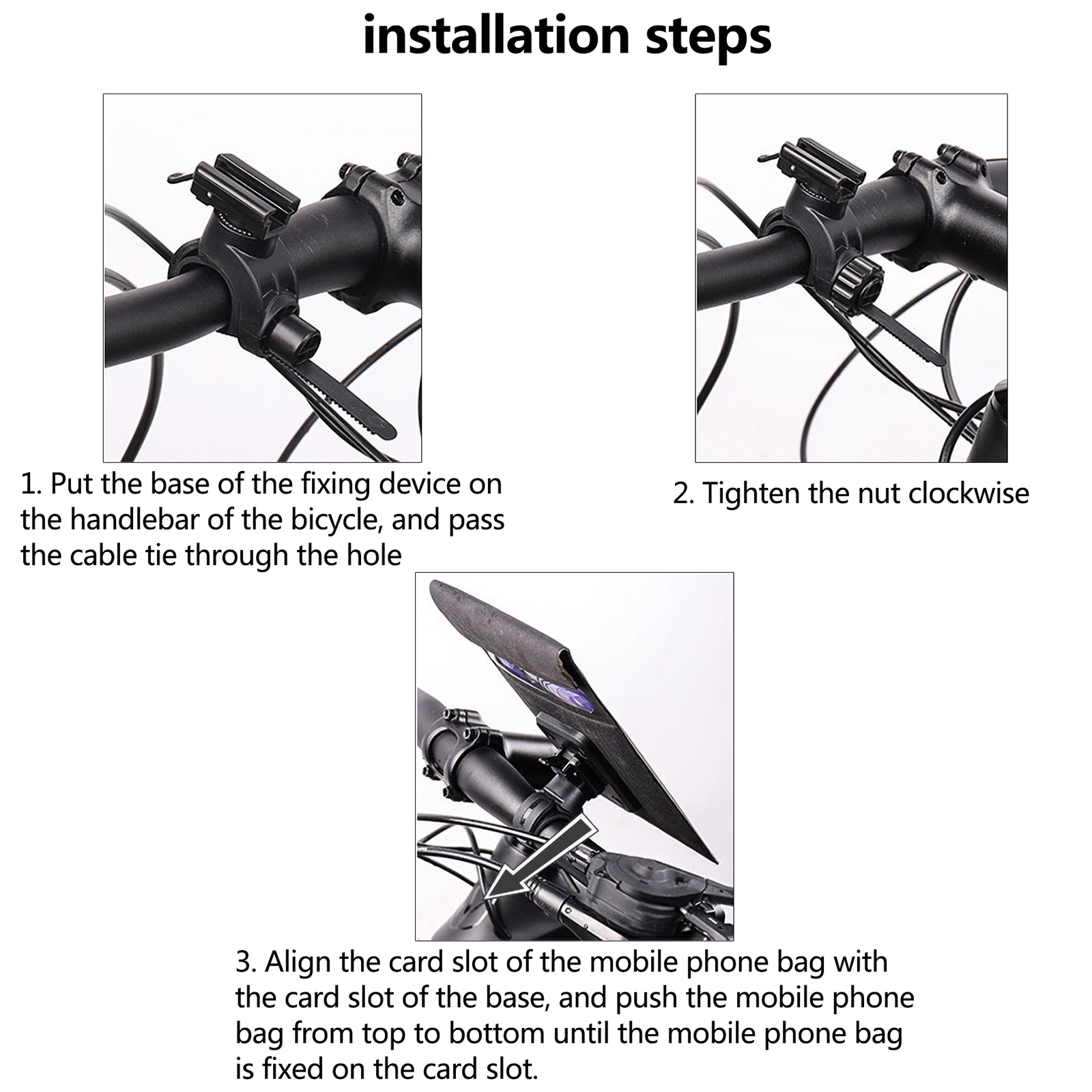 installation steps

1. Put the base of the fixing device on the handlebar of the bicycle, and pass the cable tie through the hole

2. Tighten the nut clockwise

3. Align the card slot of the mobile phone bag with the card slot of the base, and push the mobile phone bag from top to bottom until the mobile phone bag is fixed on the card slot.