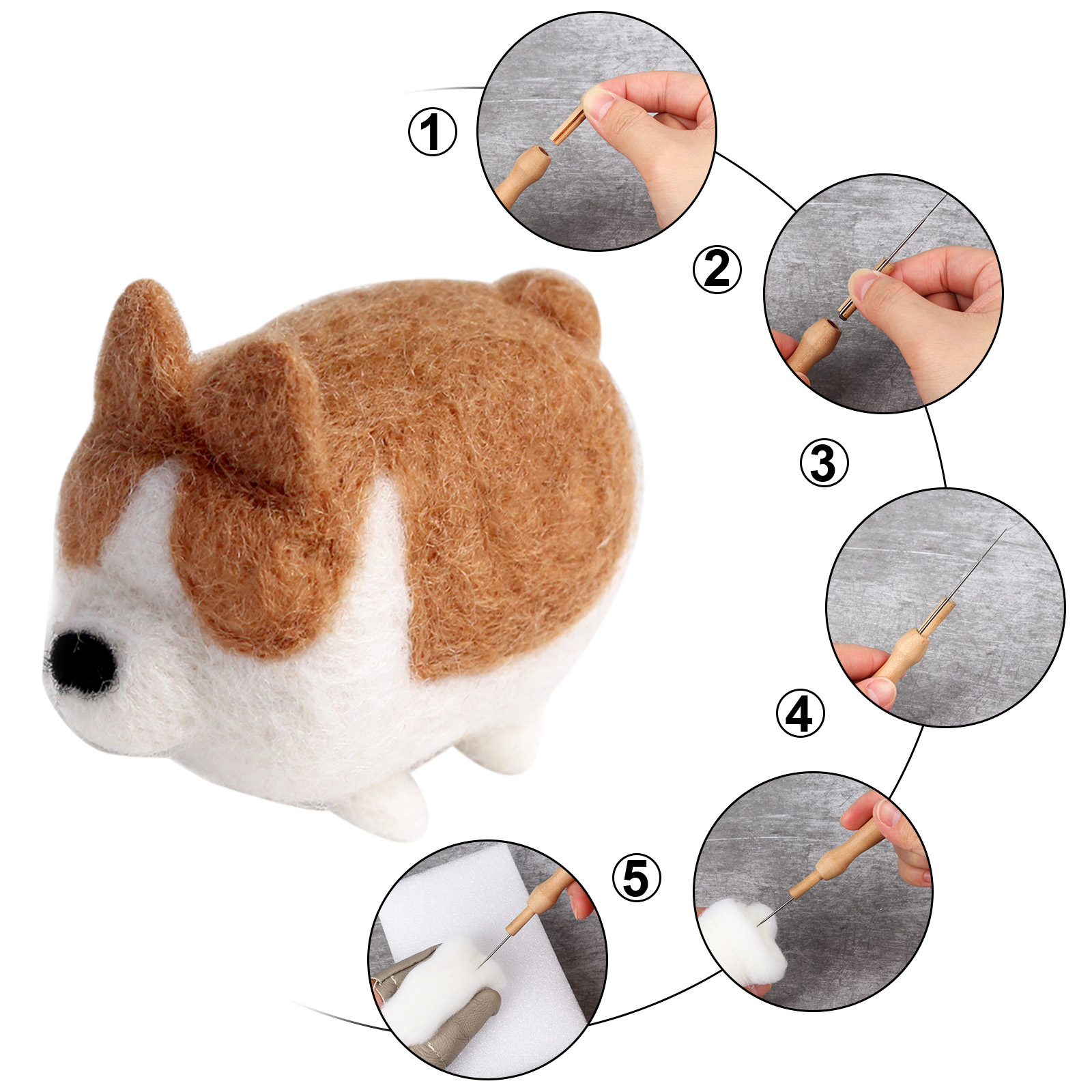 ①
②
③
④
⑤