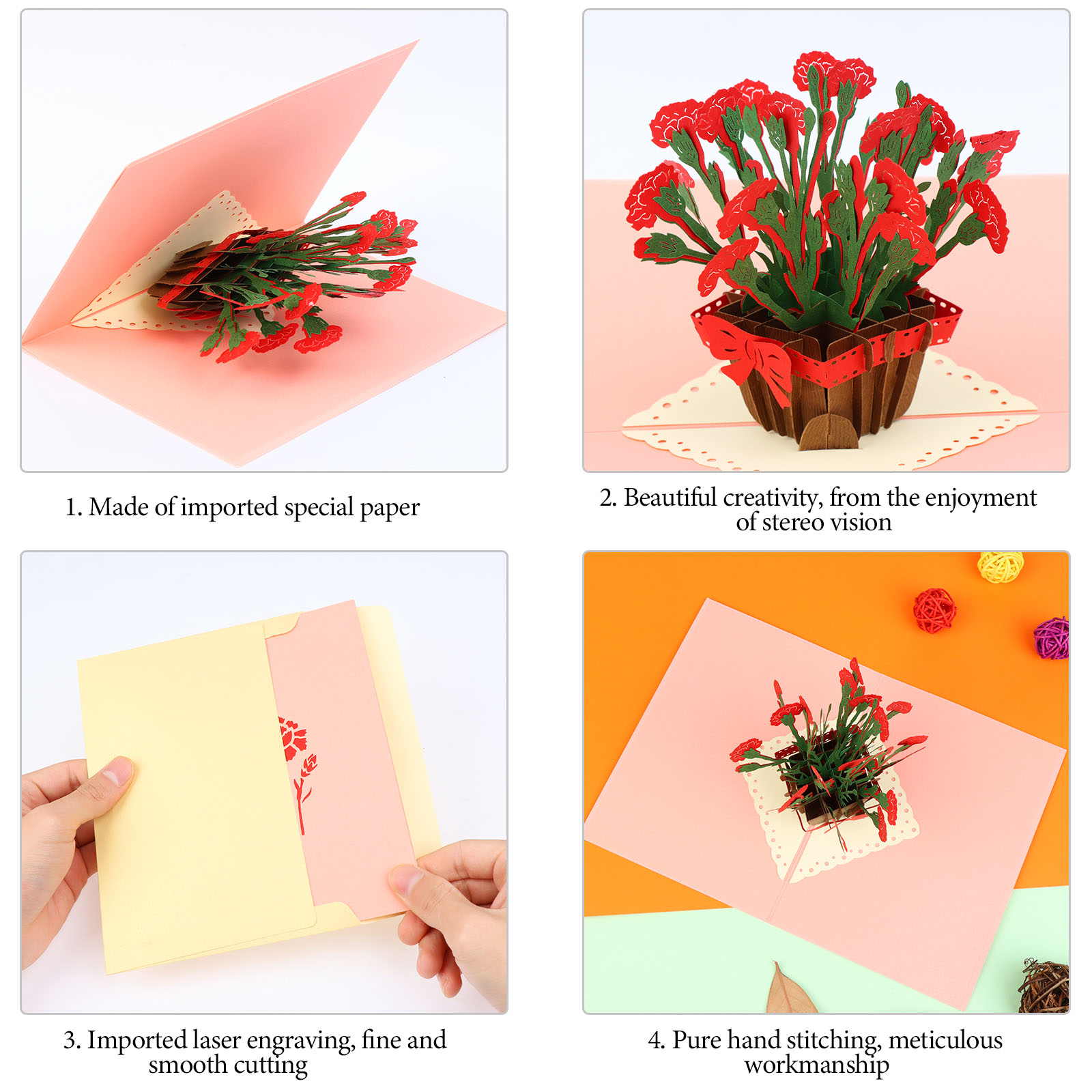 1. Made of imported special paper

2. Beautiful creativity, from the enjoyment of stereo vision

3. Imported laser engraving, fine and smooth cutting

4. Pure hand stitching, meticulous workmanship