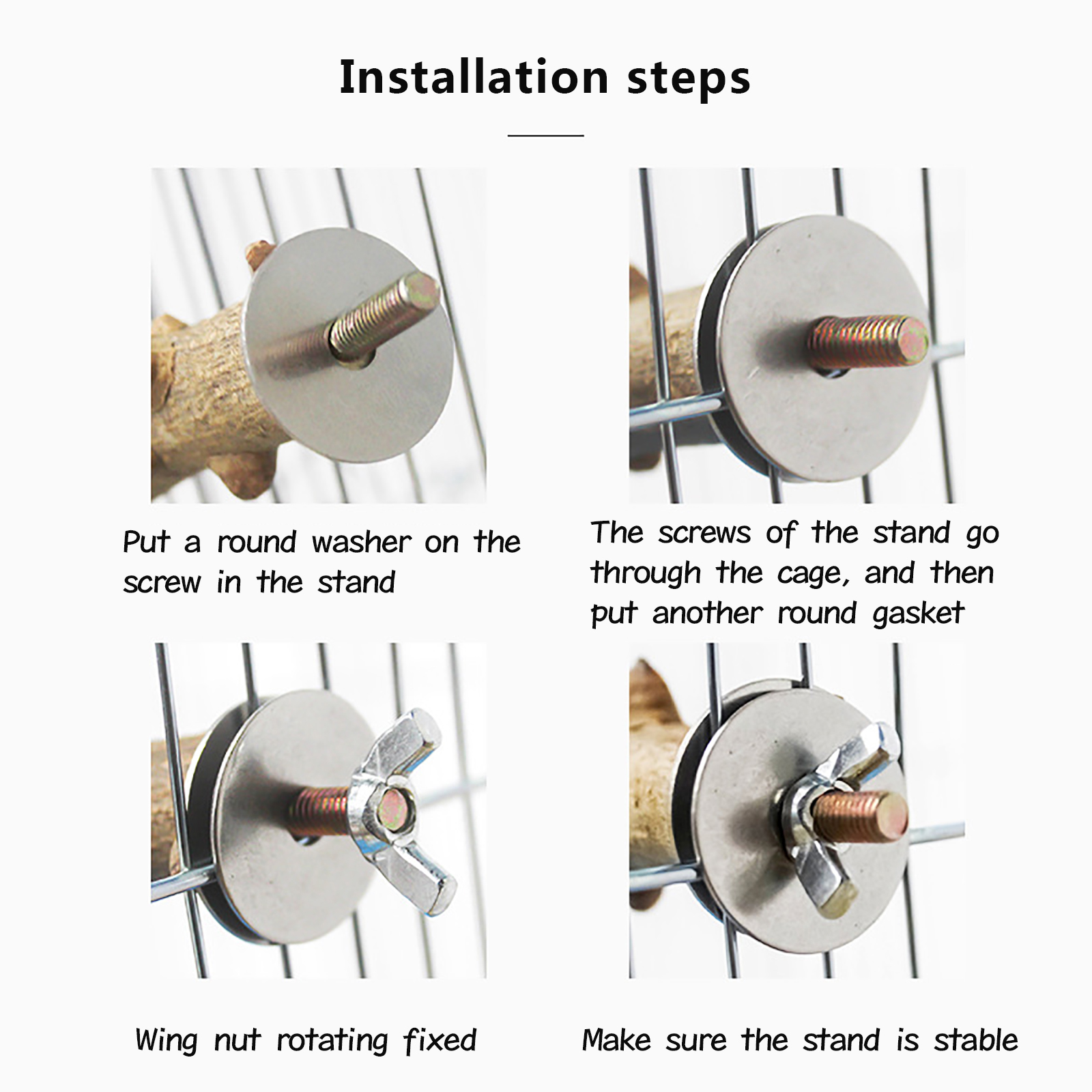 Installation steps

Put a round washer on the screw in the stand

The screws of the stand go through the cage, and then put another round gasket

Wing nut rotating fixed

Make sure the stand is stable