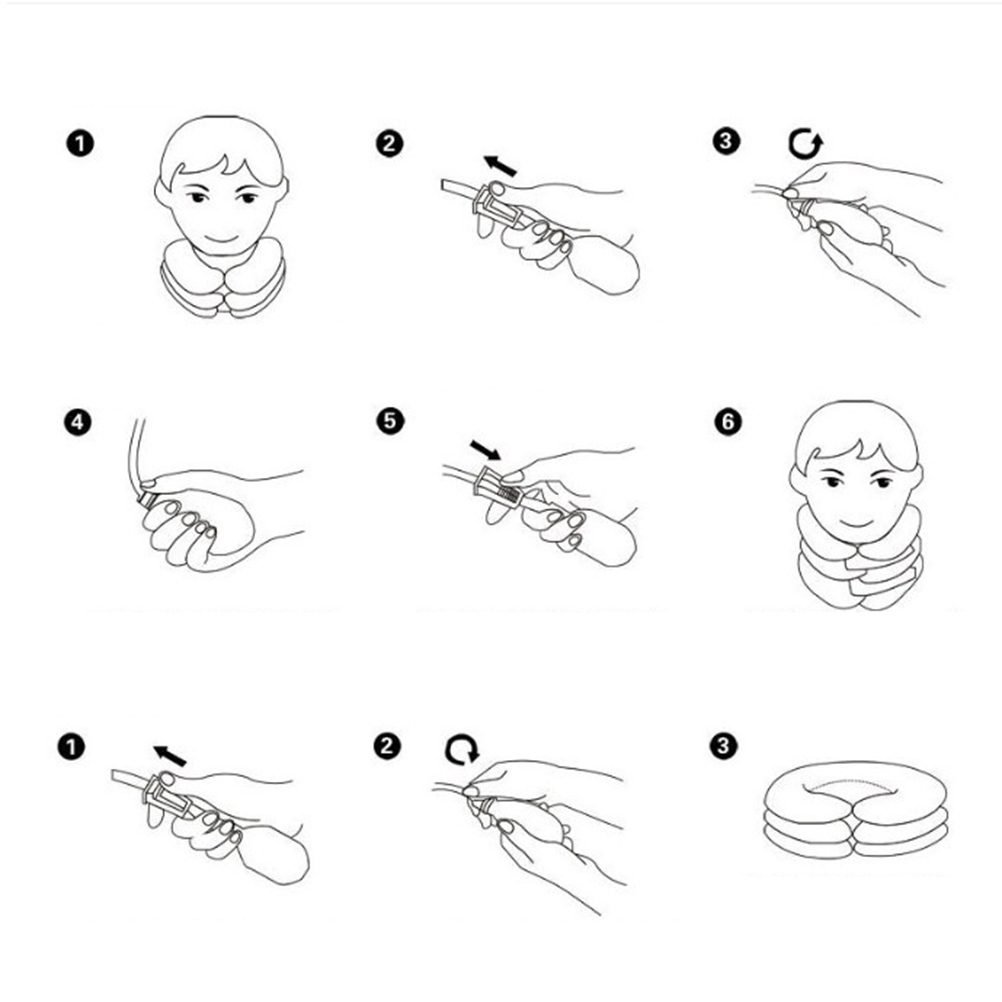 1
2
3
4
5
6
1
2
3