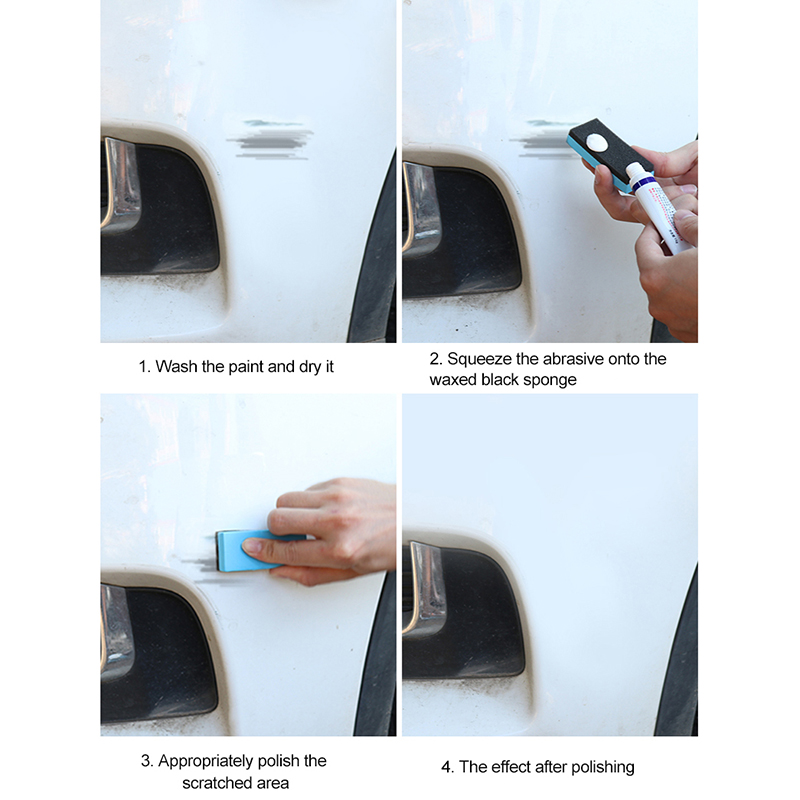 1. Wash the paint and dry it

2. Squeeze the abrasive onto the waxed black sponge

3. Appropriately polish the scratched area

4. The effect after polishing