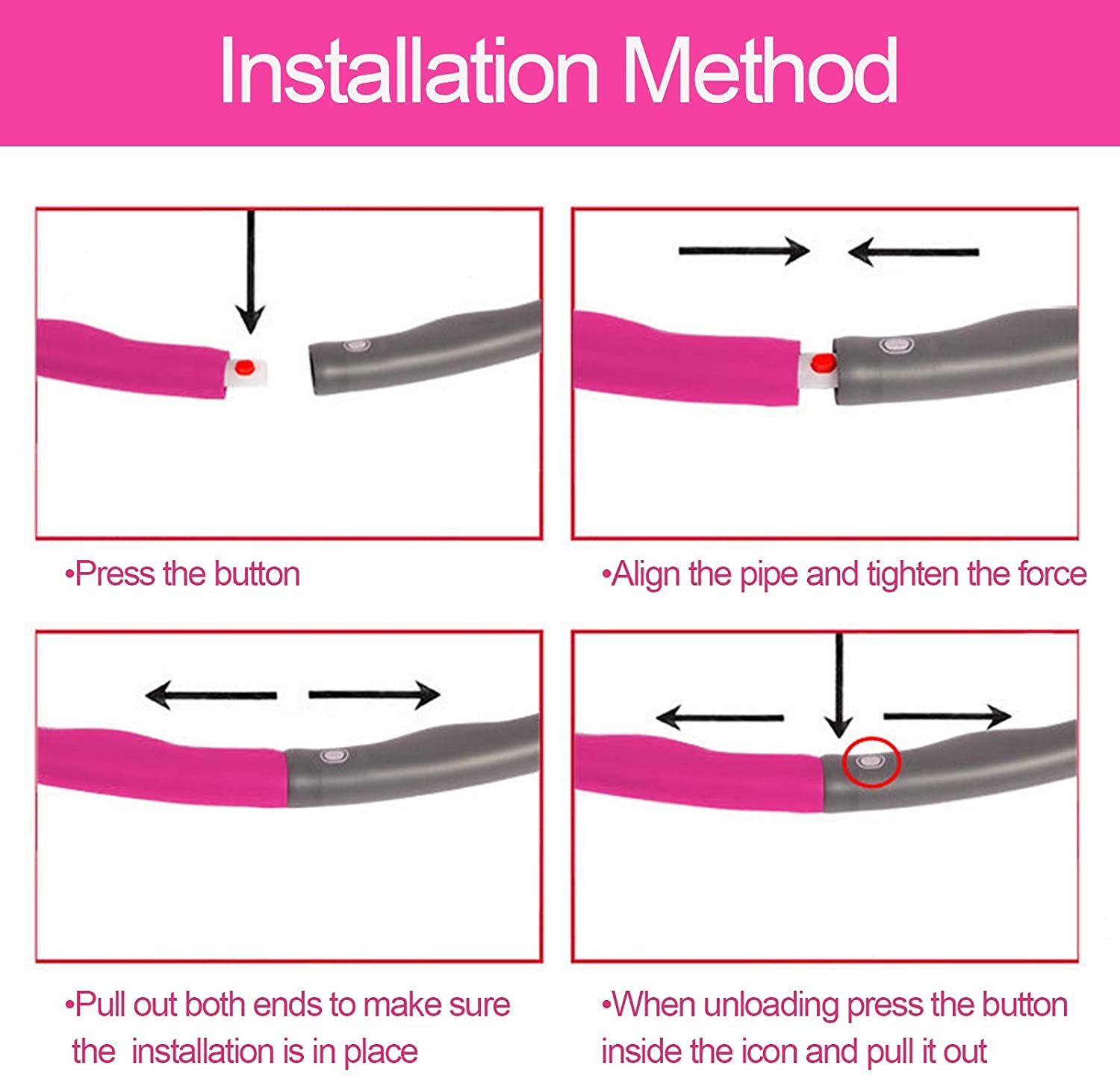 Installation Method

•Press the button

•Align the pipe and tighten the force

•Pull out both ends to make sure the installation is in place

•When unloading press the button inside the icon and pull it out