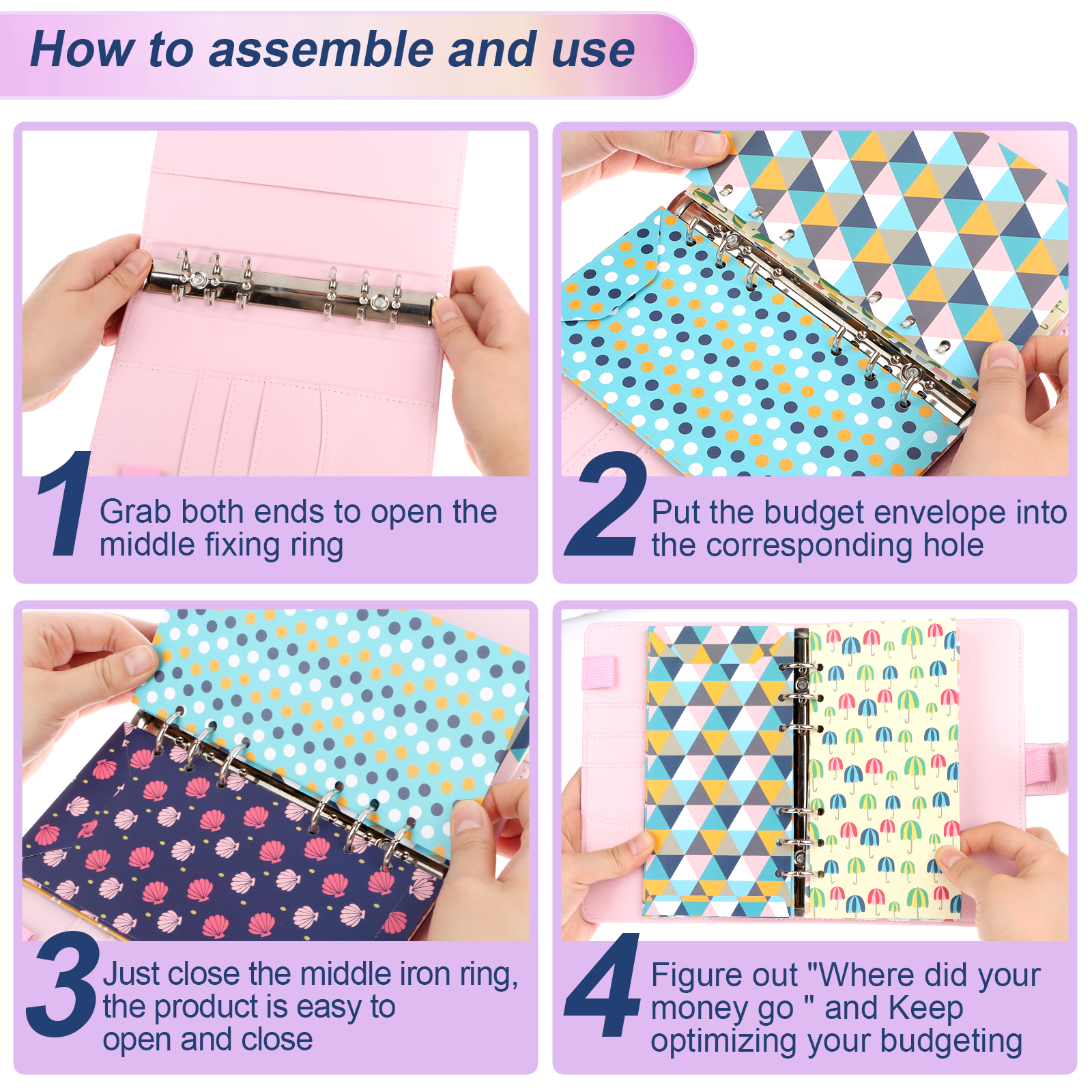 How to assemble and use

1 Grab both ends to open the middle fixing ring

2 Put the budget envelope into the corresponding hole

3 Just close the middle iron ring, the product is easy to open and close

4 Figure out "Where did your money go " and Keep optimizing your budgeting