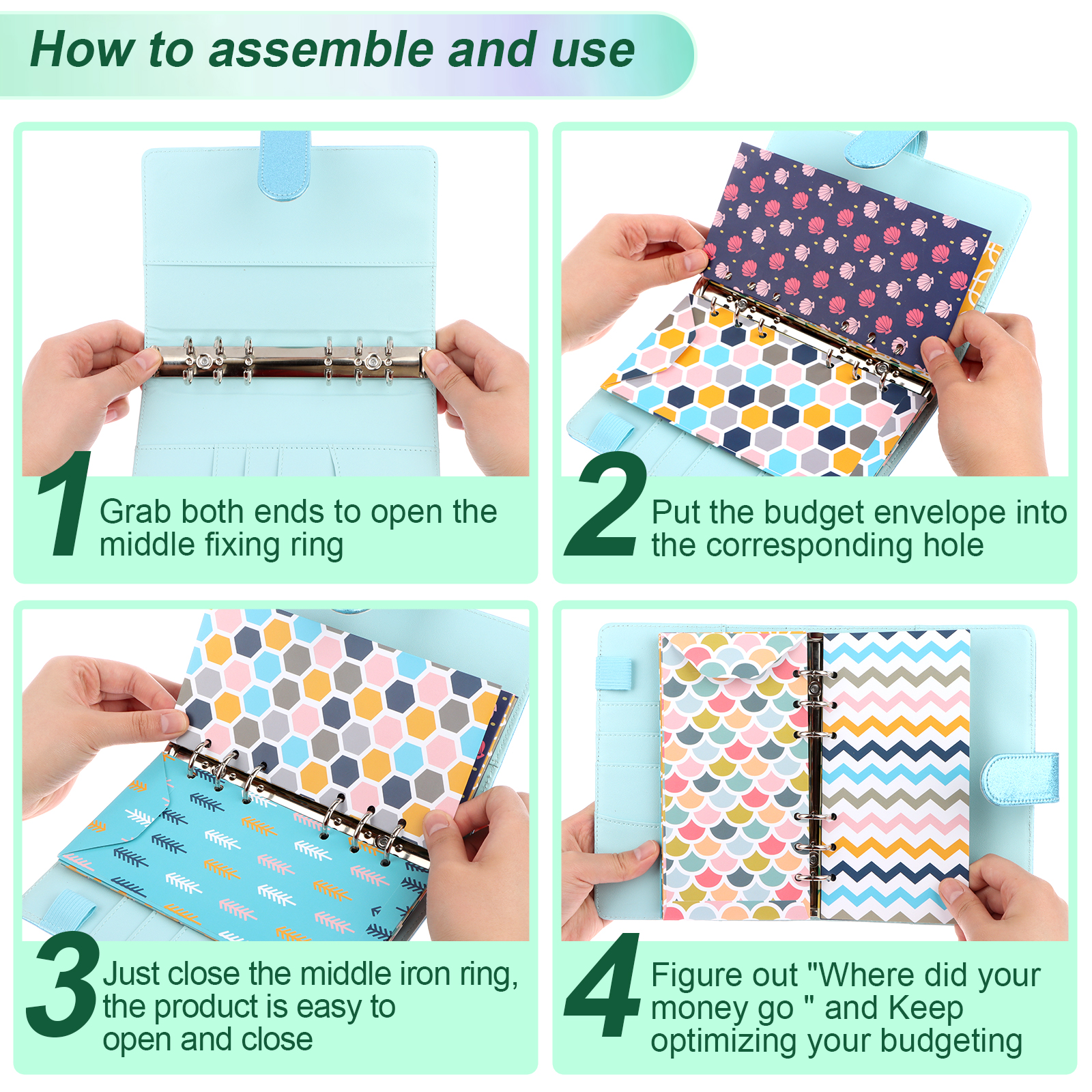 How to assemble and use

1 Grab both ends to open the middle fixing ring

2 Put the budget envelope into the corresponding hole

3 Just close the middle iron ring, the product is easy to open and close

4 Figure out "Where did your money go " and Keep optimizing your budgeting