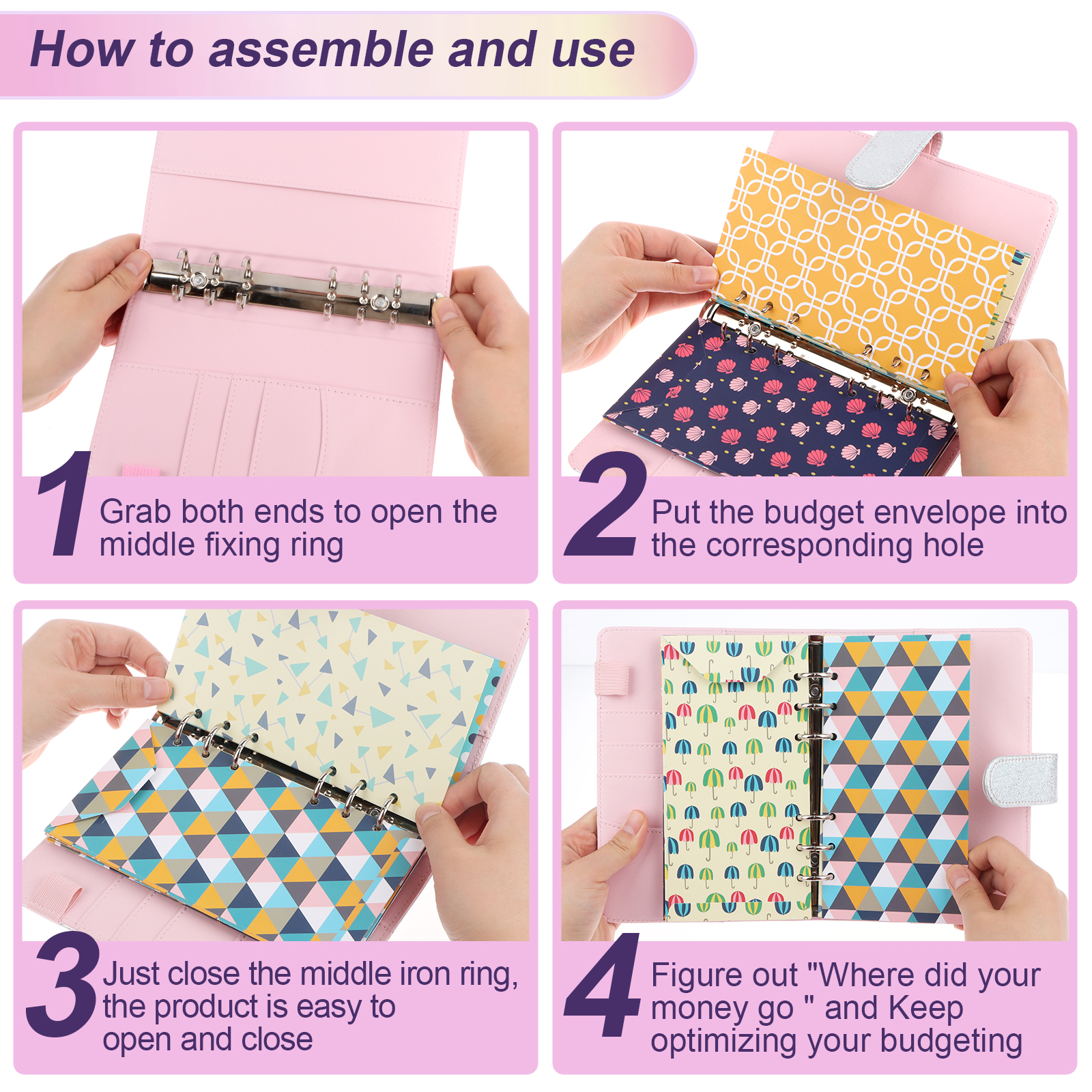 How to assemble and use

1 Grab both ends to open the middle fixing ring

2 Put the budget envelope into the corresponding hole

3 Just close the middle iron ring, the product is easy to open and close

4 Figure out "Where did your money go " and Keep optimizing your budgeting