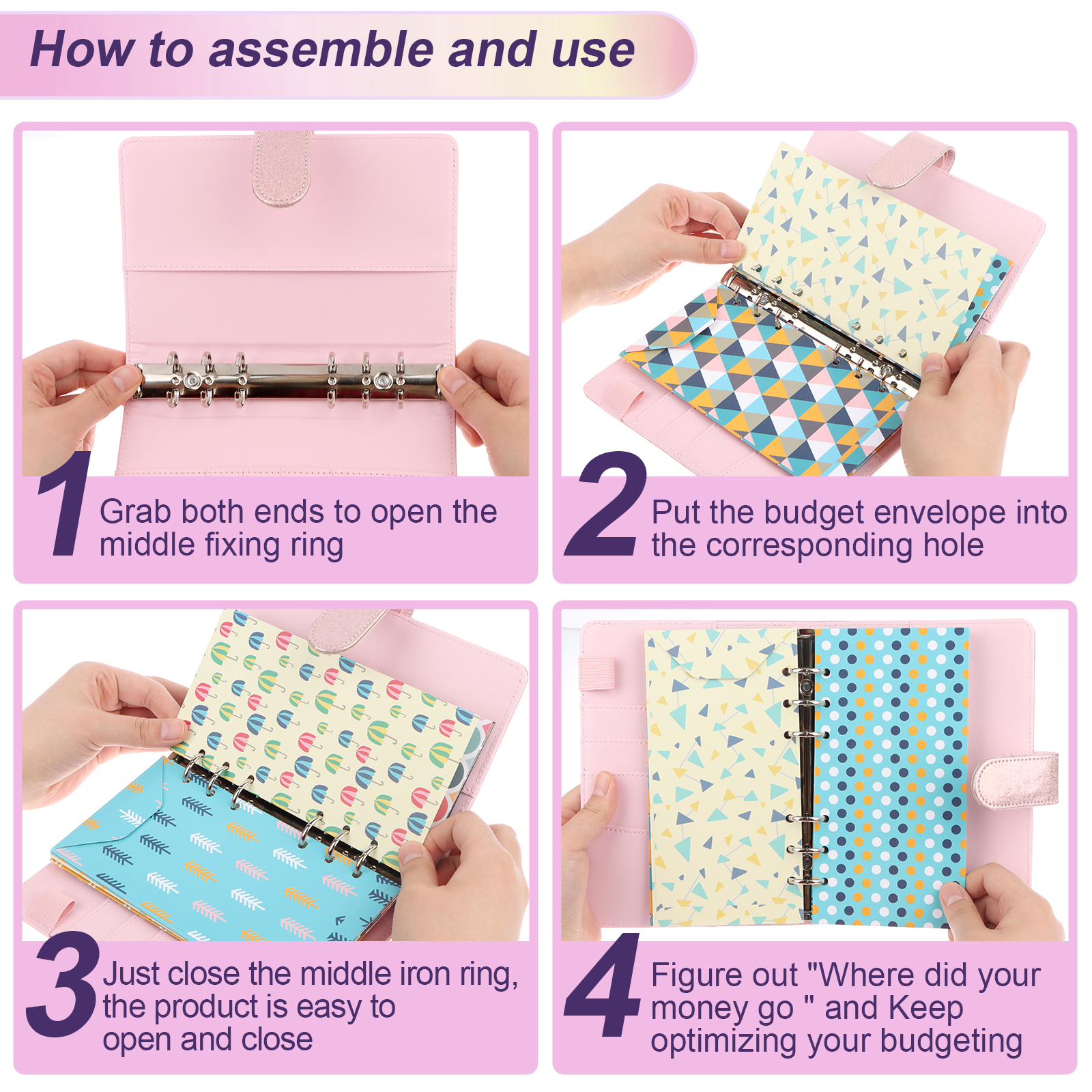 How to assemble and use

1 Grab both ends to open the middle fixing ring

2 Put the budget envelope into the corresponding hole

3 Just close the middle iron ring, the product is easy to open and close

4 Figure out "Where did your money go " and Keep optimizing your budgeting