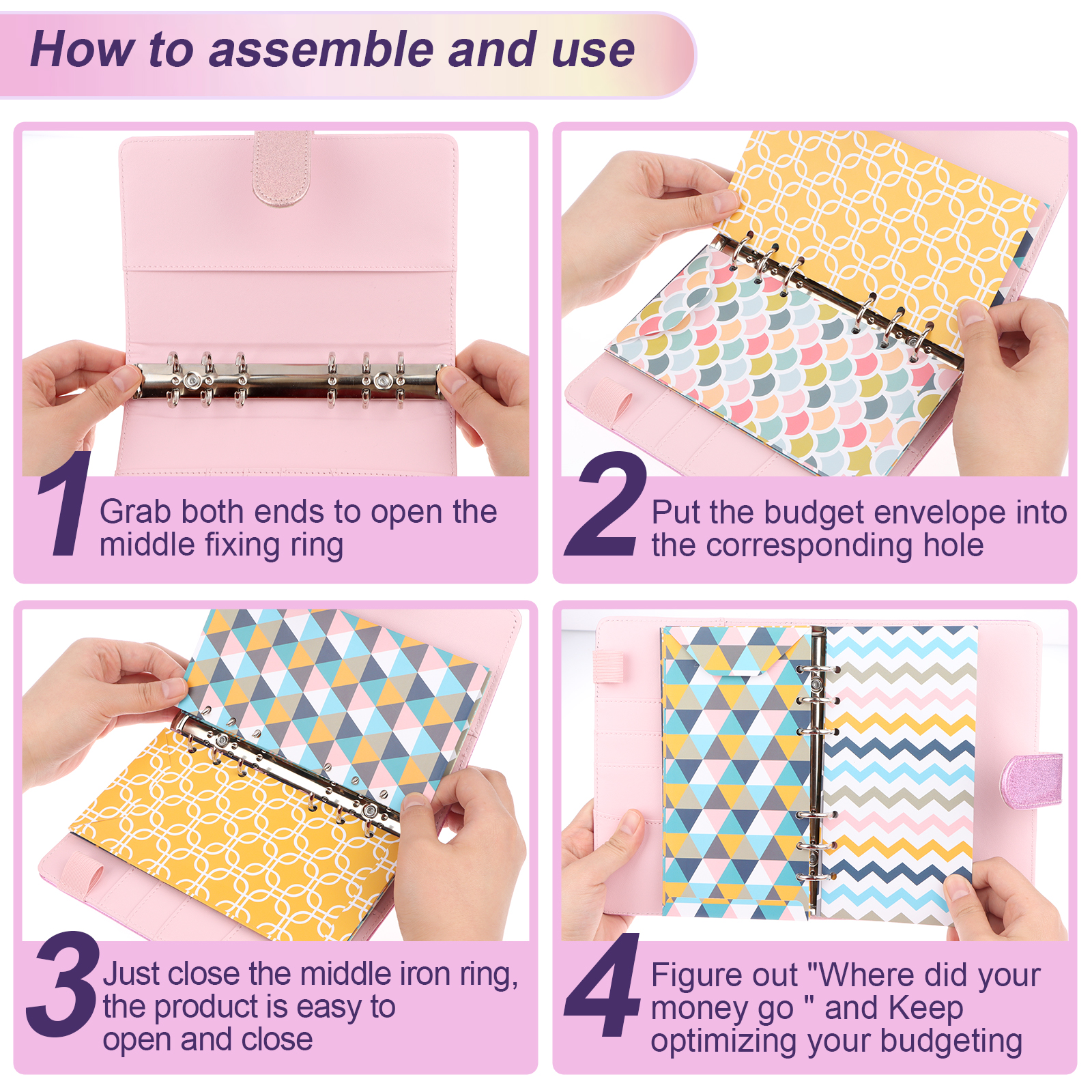 How to assemble and use

1 Grab both ends to open the middle fixing ring

2 Put the budget envelope into the corresponding hole

3 Just close the middle iron ring, the product is easy to open and close

4 Figure out "Where did your money go " and Keep optimizing your budgeting