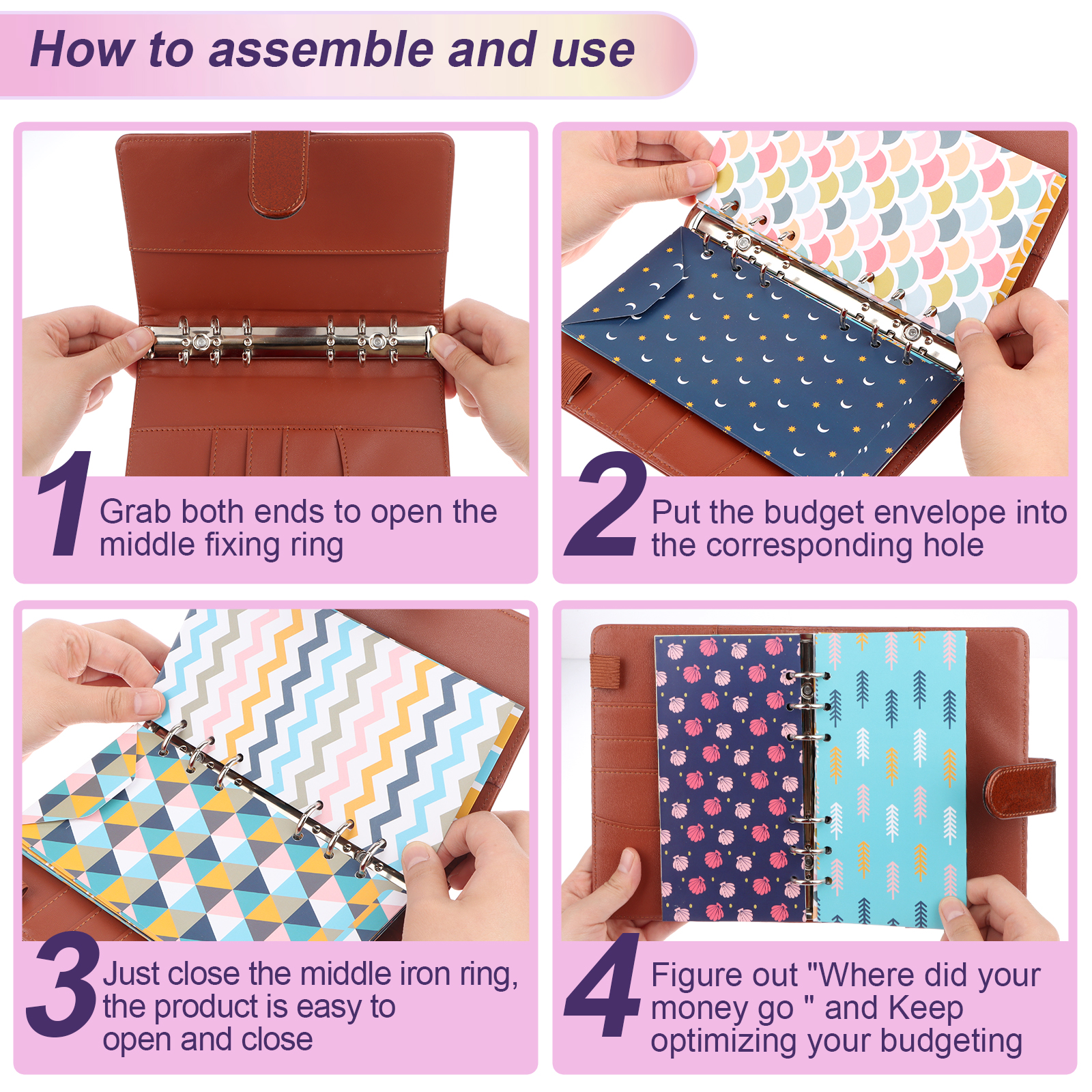 How to assemble and use

1 Grab both ends to open the middle fixing ring

2 Put the budget envelope into the corresponding hole

3 Just close the middle iron ring, the product is easy to open and close

4 Figure out "Where did your money go " and Keep optimizing your budgeting