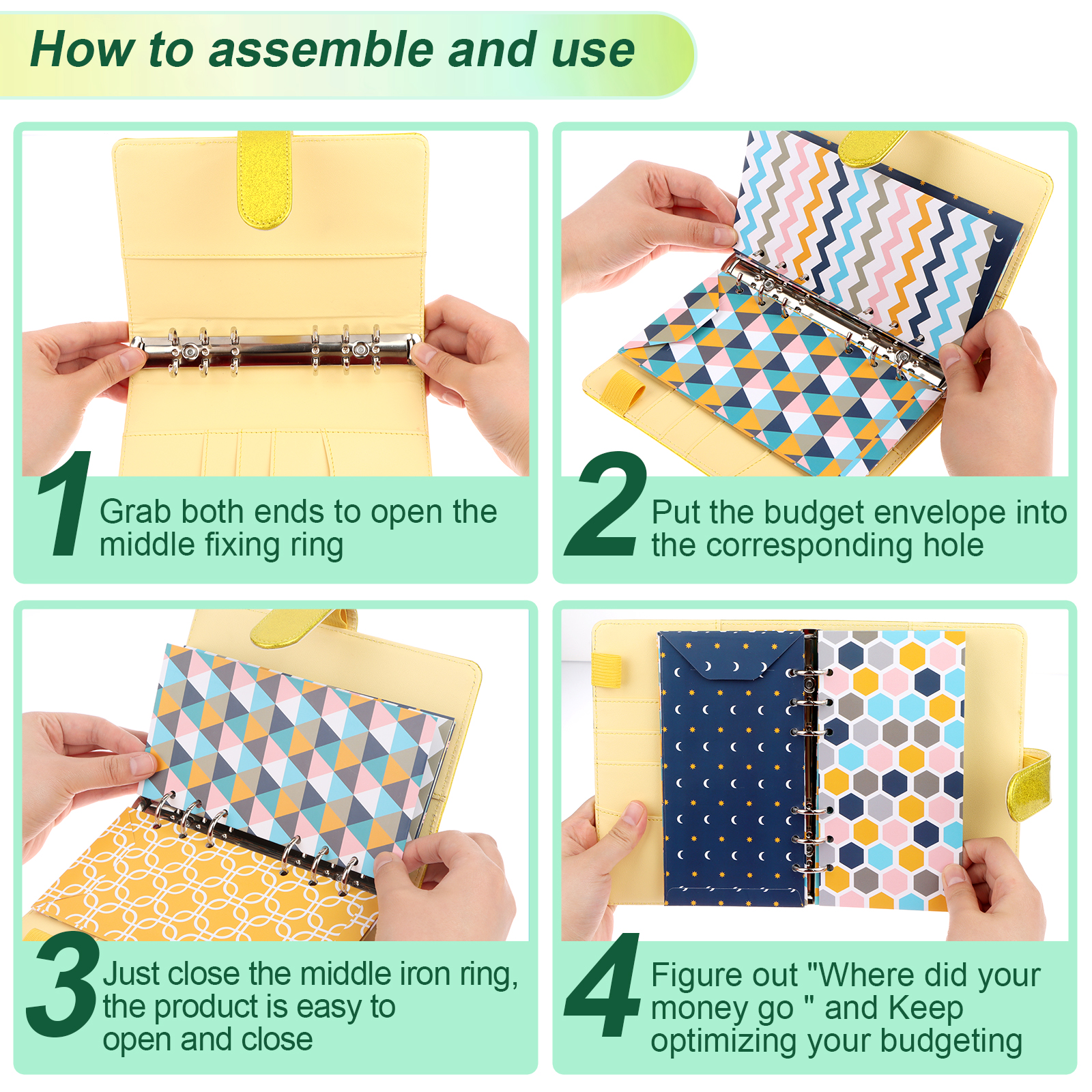 How to assemble and use

1 Grab both ends to open the middle fixing ring

2 Put the budget envelope into the corresponding hole

3 Just close the middle iron ring, the product is easy to open and close

4 Figure out "Where did your money go " and Keep optimizing your budgeting