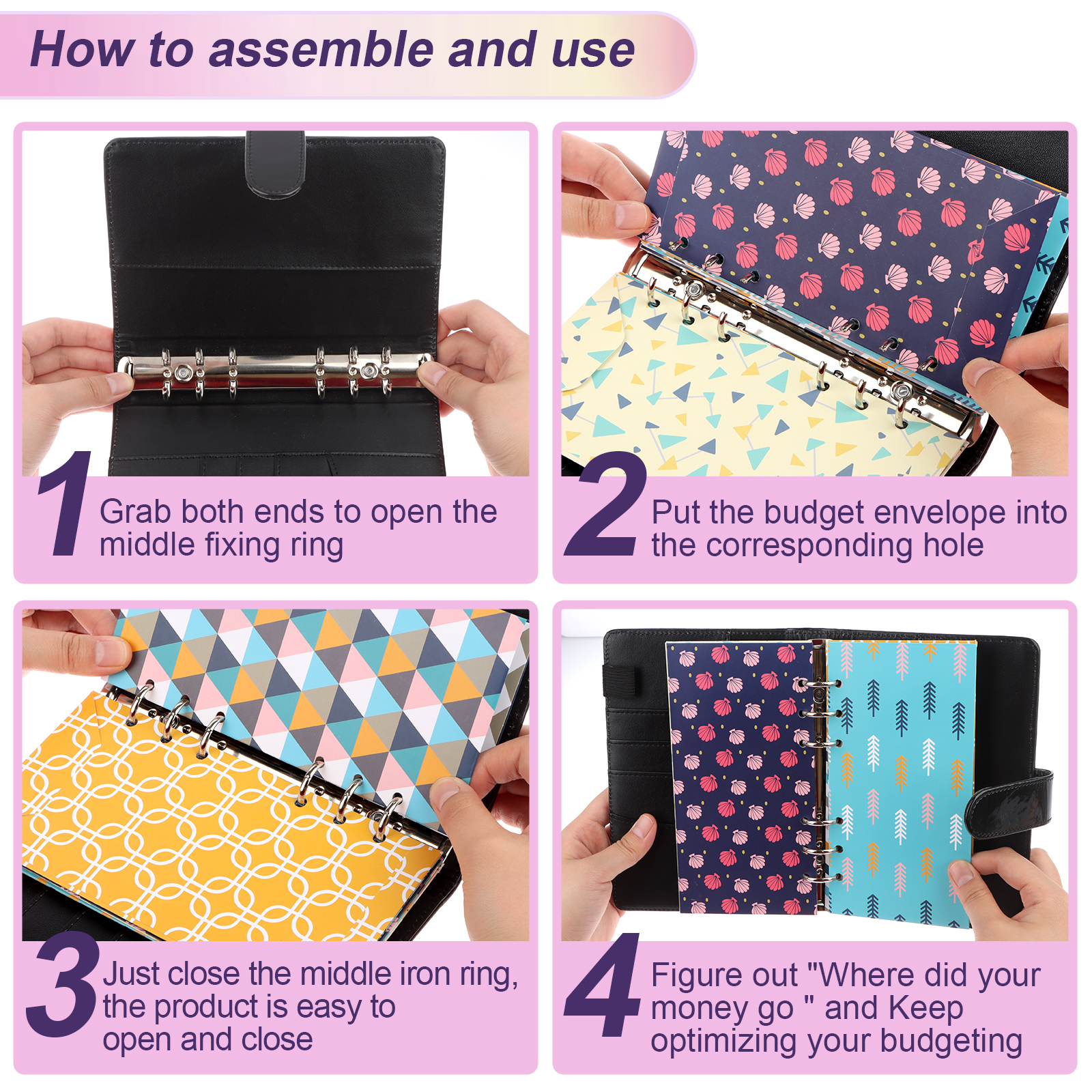 How to assemble and use

1 Grab both ends to open the middle fixing ring

2 Put the budget envelope into the corresponding hole

3 Just close the middle iron ring, the product is easy to open and close

4 Figure out "Where did your money go " and Keep optimizing your budgeting