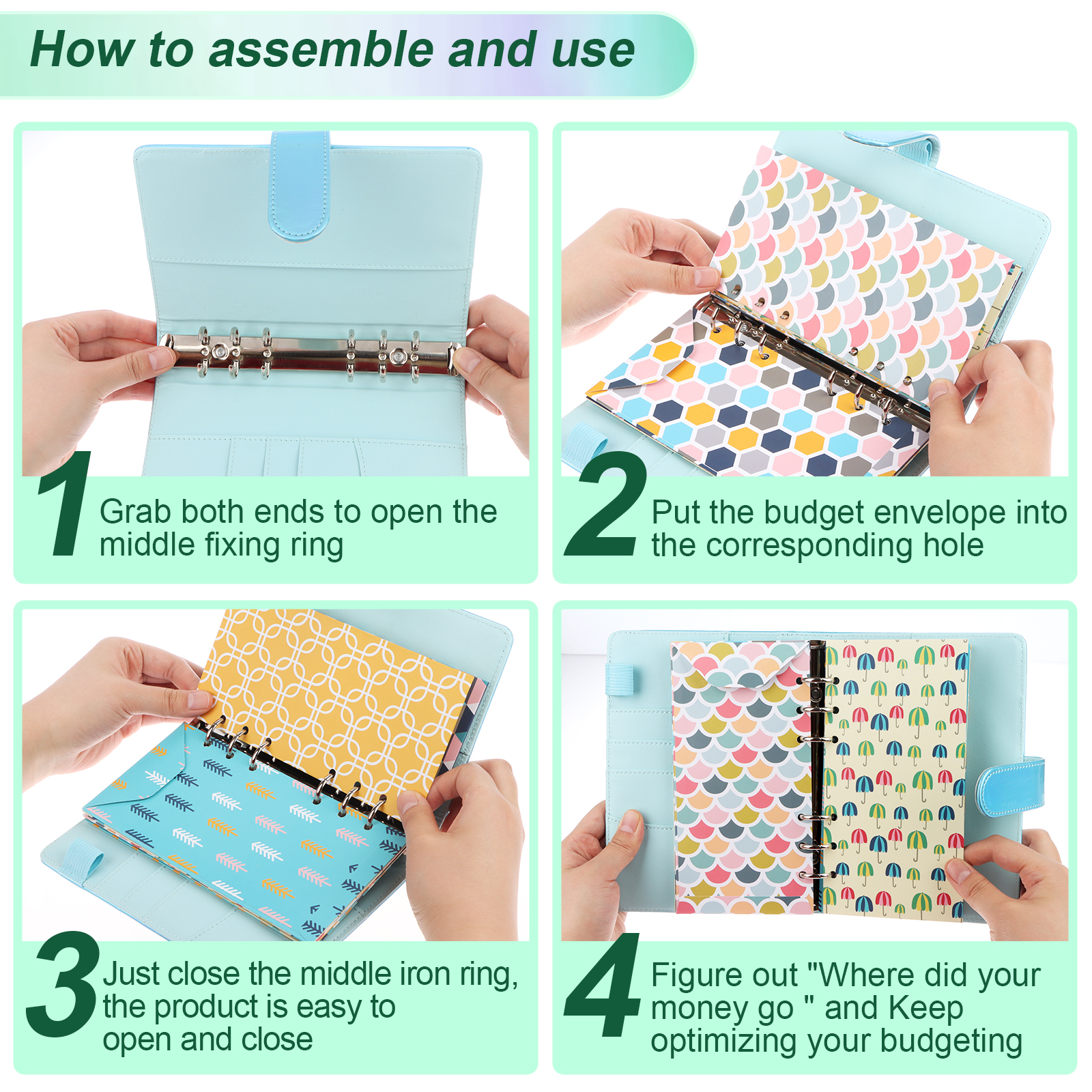 How to assemble and use

1 Grab both ends to open the middle fixing ring

2 Put the budget envelope into the corresponding hole

3 Just close the middle iron ring, the product is easy to open and close

4 Figure out "Where did your money go " and Keep optimizing your budgeting