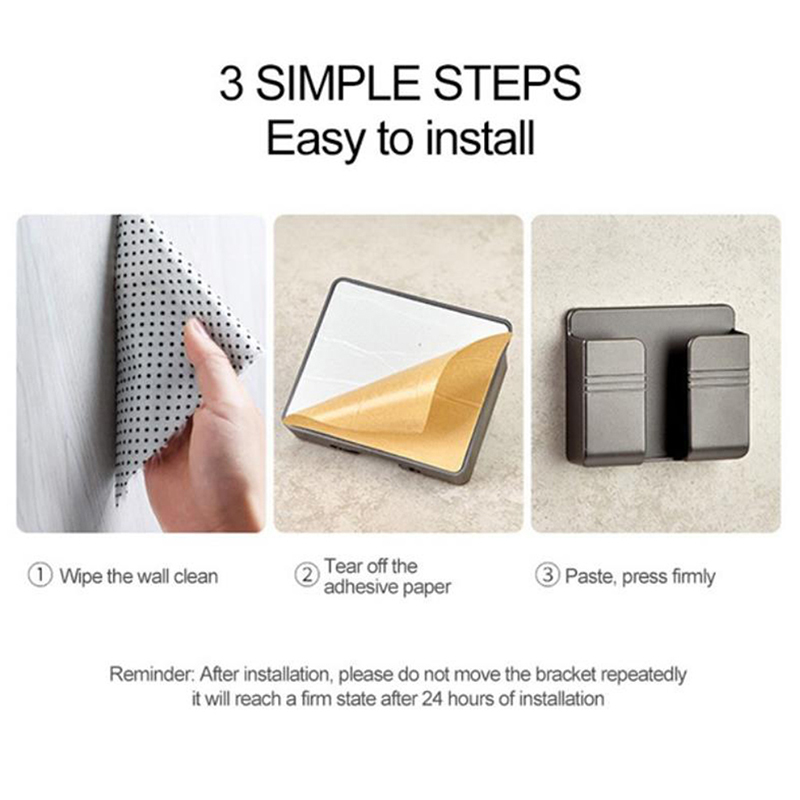 3 SIMPLE STEPS
Easy to install

① Wipe the wall clean

② Tear off the adhesive paper

③ Paste, press firmly

Reminder: After installation, please do not move the bracket repeatedly it will reach a firm state after 24 hours of installation