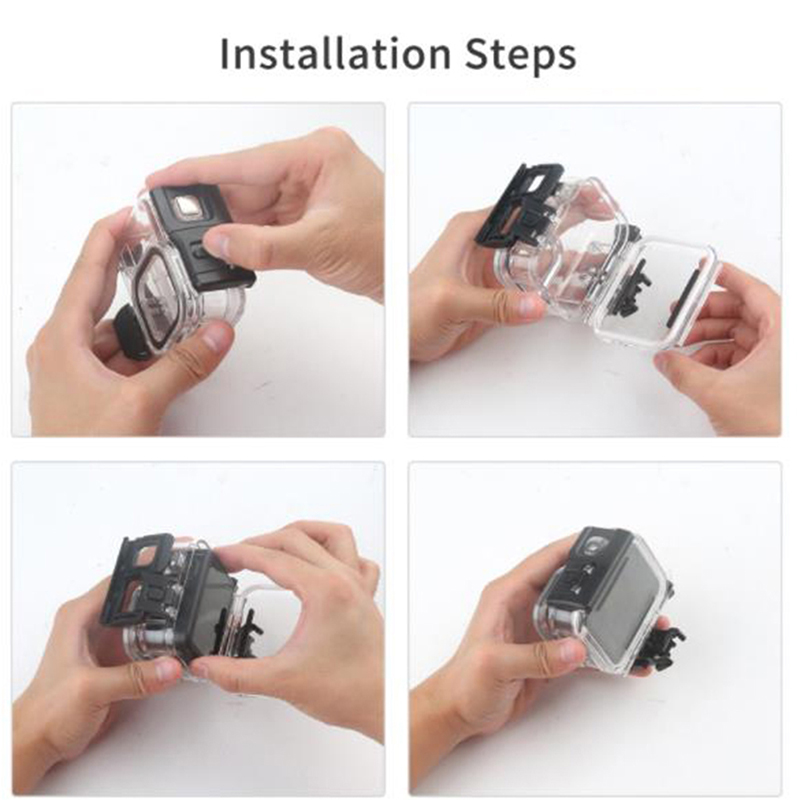 Installation Steps