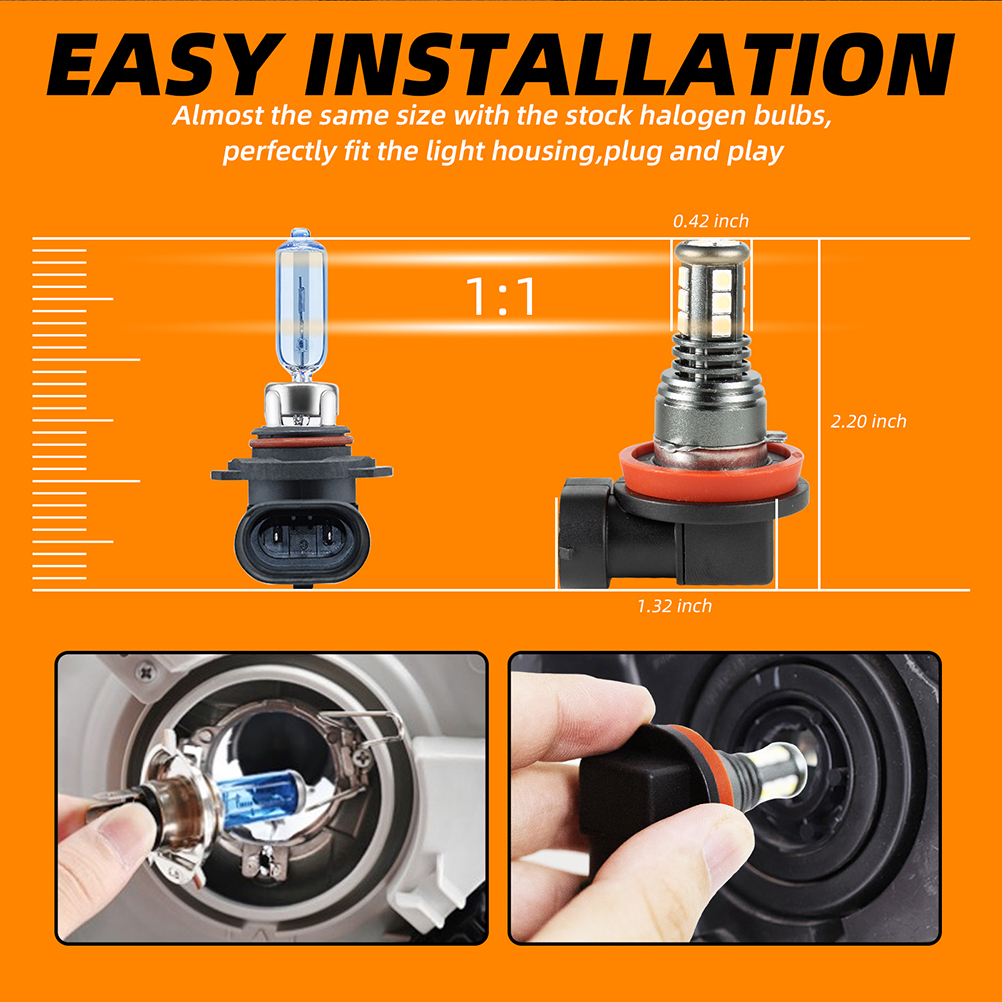 EASY INSTALLATION

Almost the same size with the stock halogen bulbs, perfectly fit the light housing,plug and play

0.42 inch

1:1

2.20 inch

1.32 inch