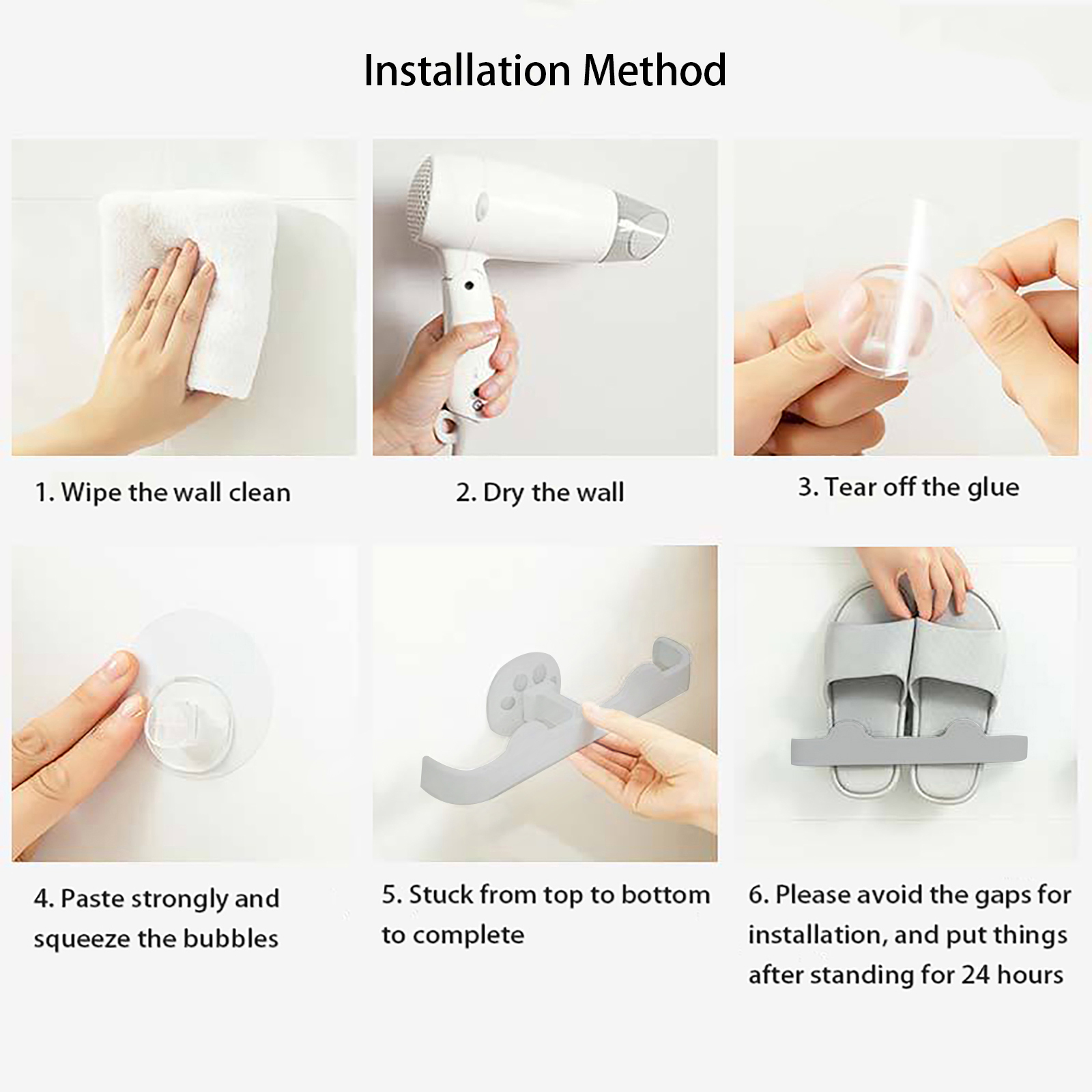 Installation Method

1. Wipe the wall clean

2. Dry the wall

3. Tear off the glue

4. Paste strongly and squeeze the bubbles

5. Stuck from top to bottom to complete

6. Please avoid the gaps for installation, and put things after standing for 24 hours