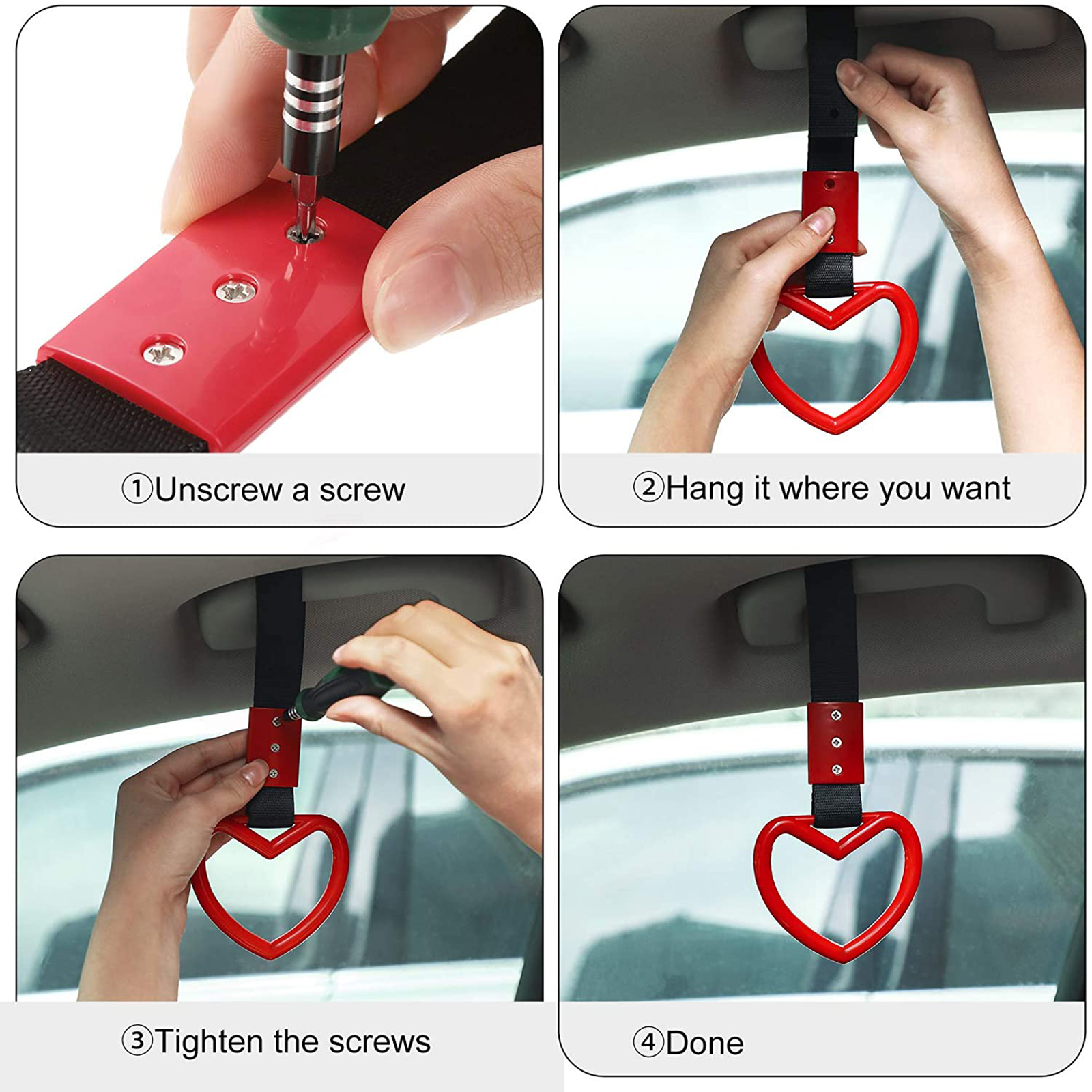 ①Unscrew a screw

②Hang it where you want

③Tighten the screws

④Done