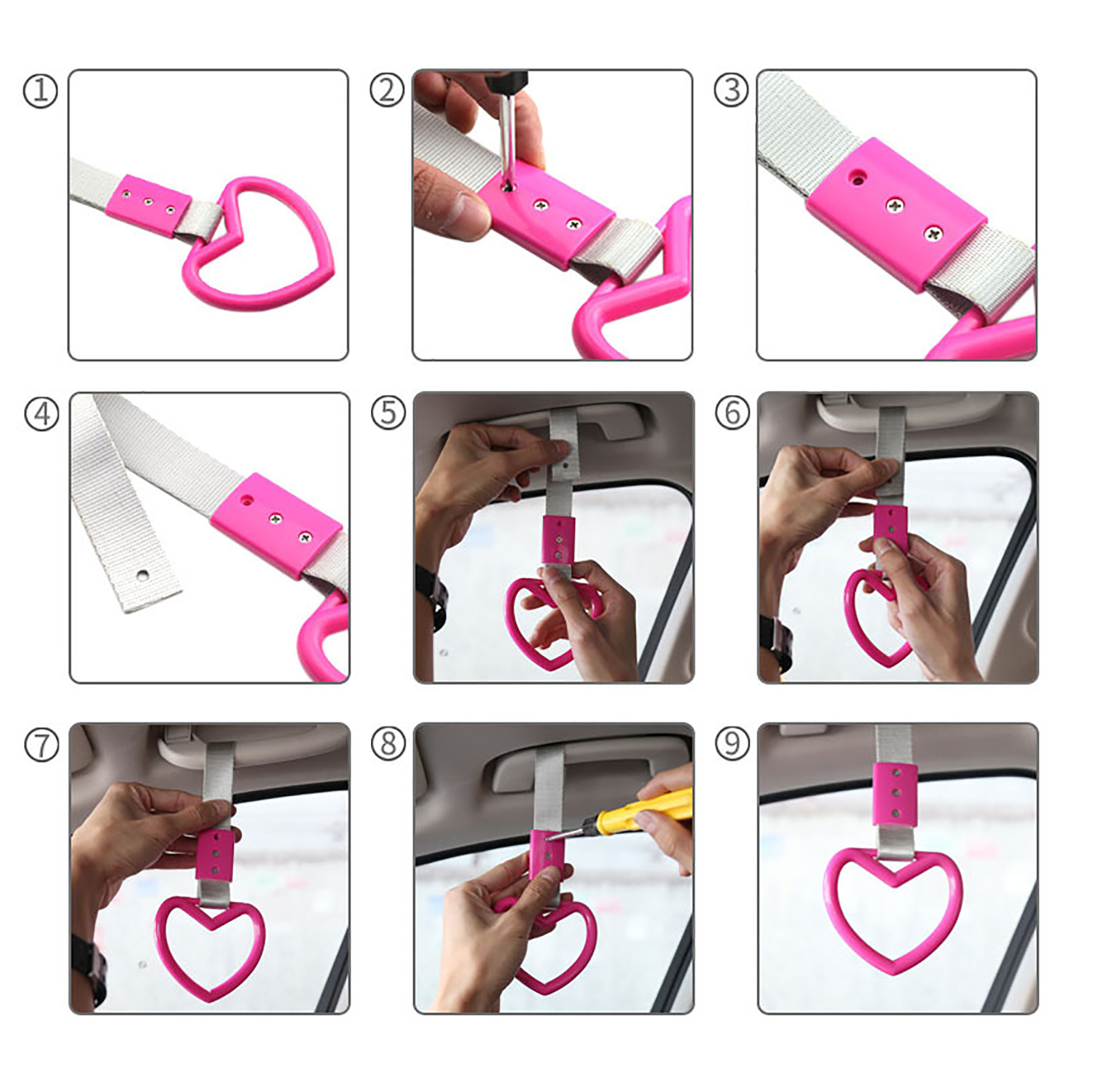 ①
②
③
④
⑤
⑥
⑦
⑧
⑨