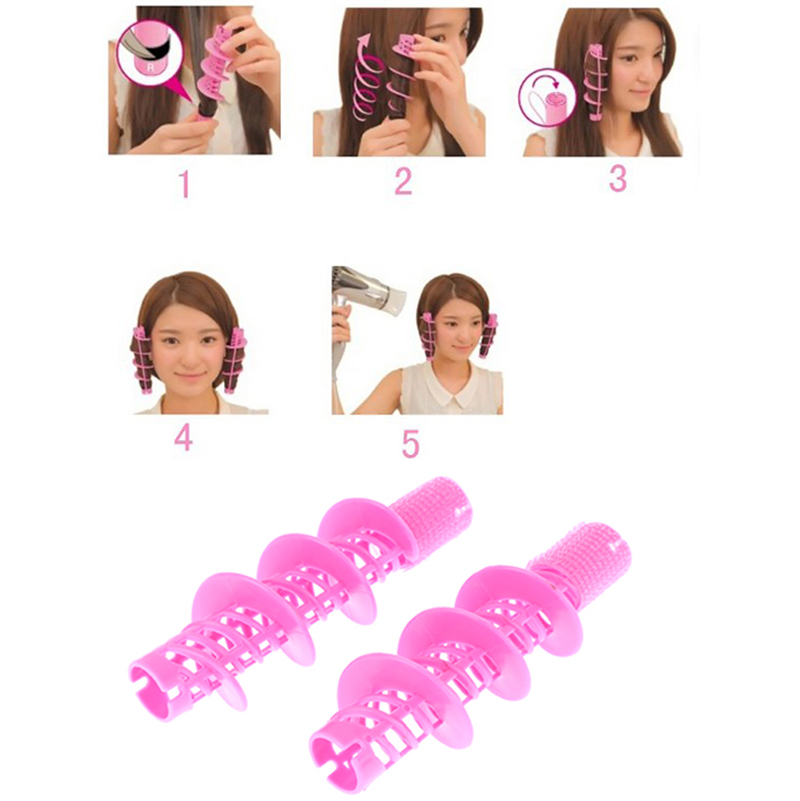 R

1

2

3

4

5