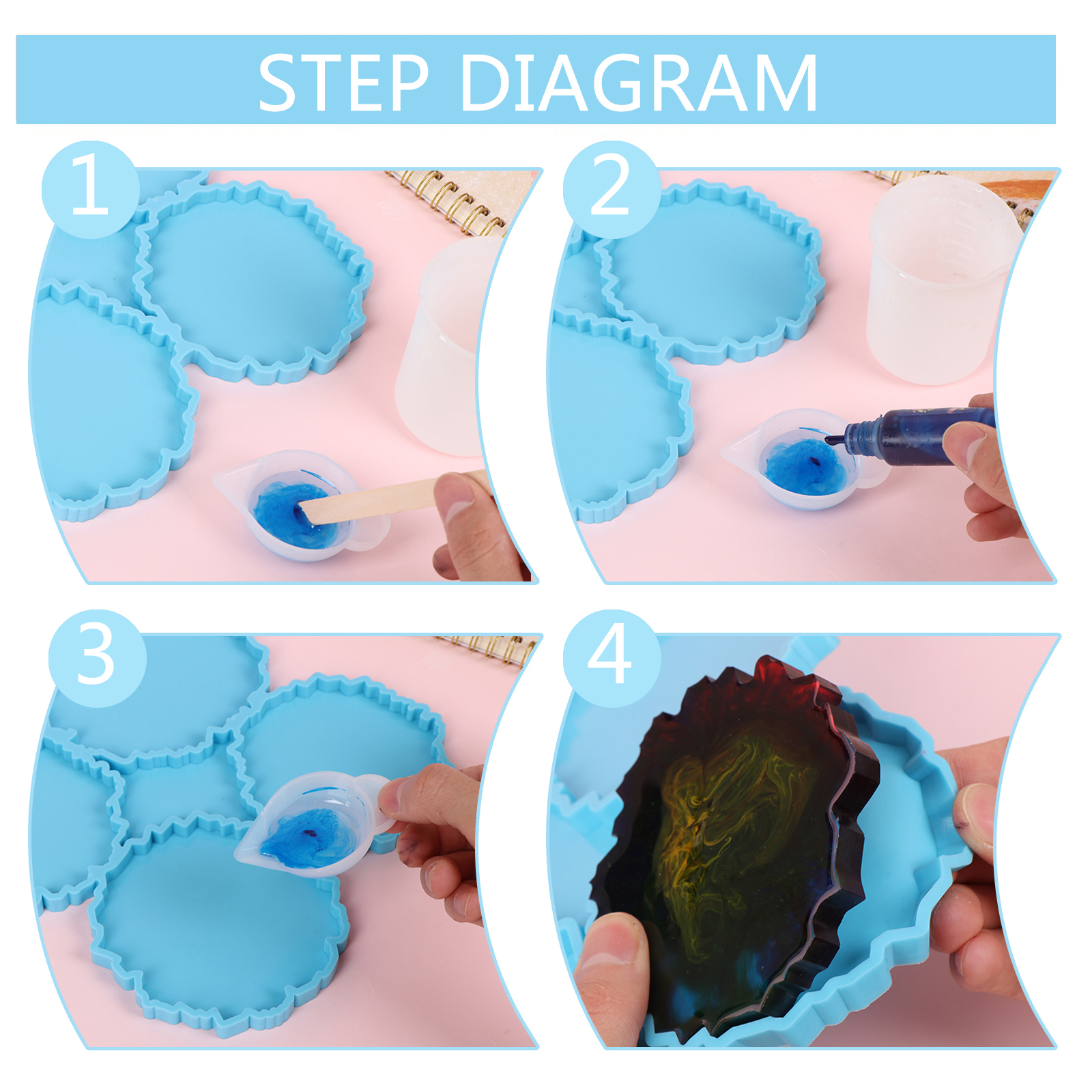 STEP DIAGRAM

1

2

3

4