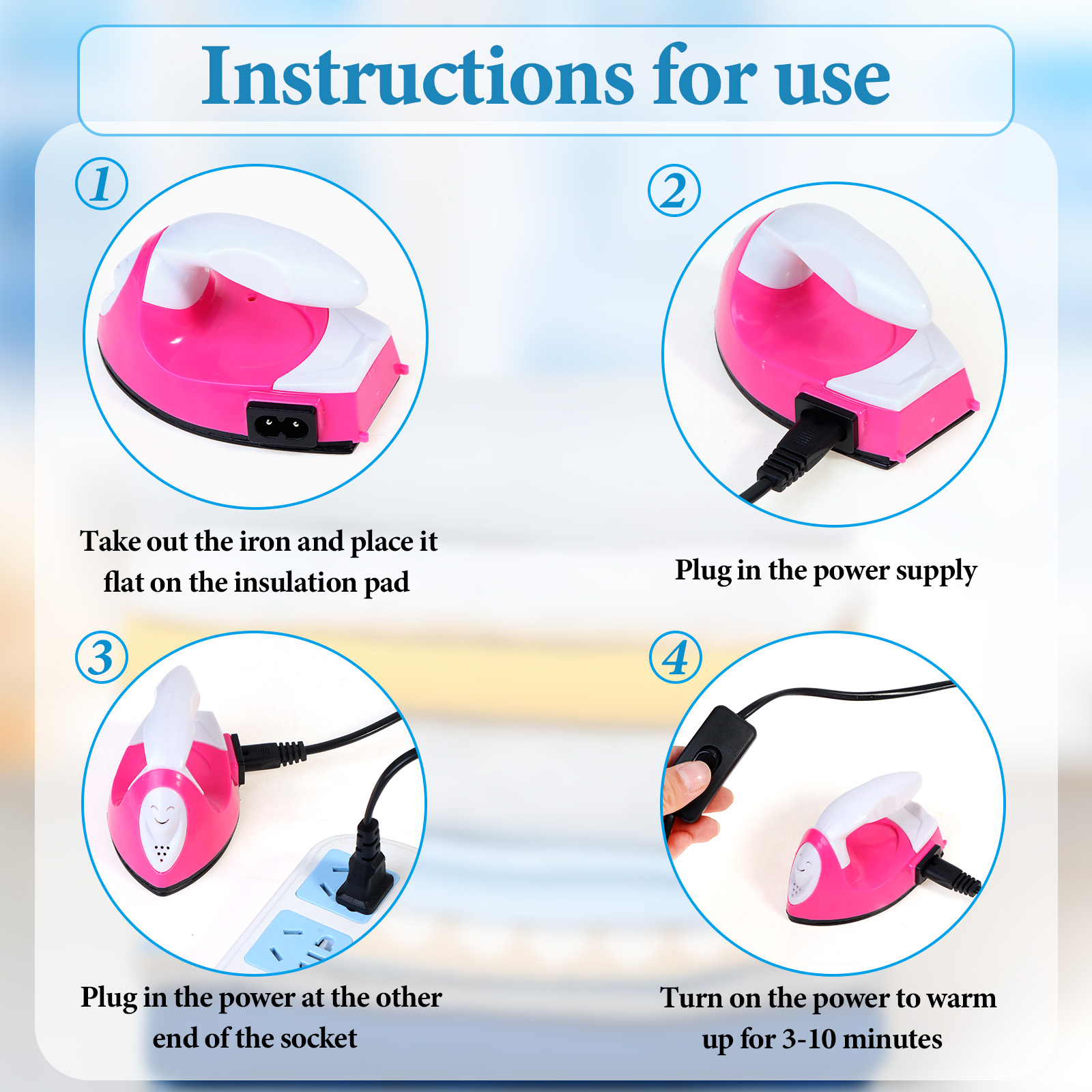 Instructions for use

1

Take out the iron and place it flat on the insulation pad

2

Plug in the power supply

3

Plug in the power at the other end of the socket

4

Turn on the power to warm up for 3-10 minutes