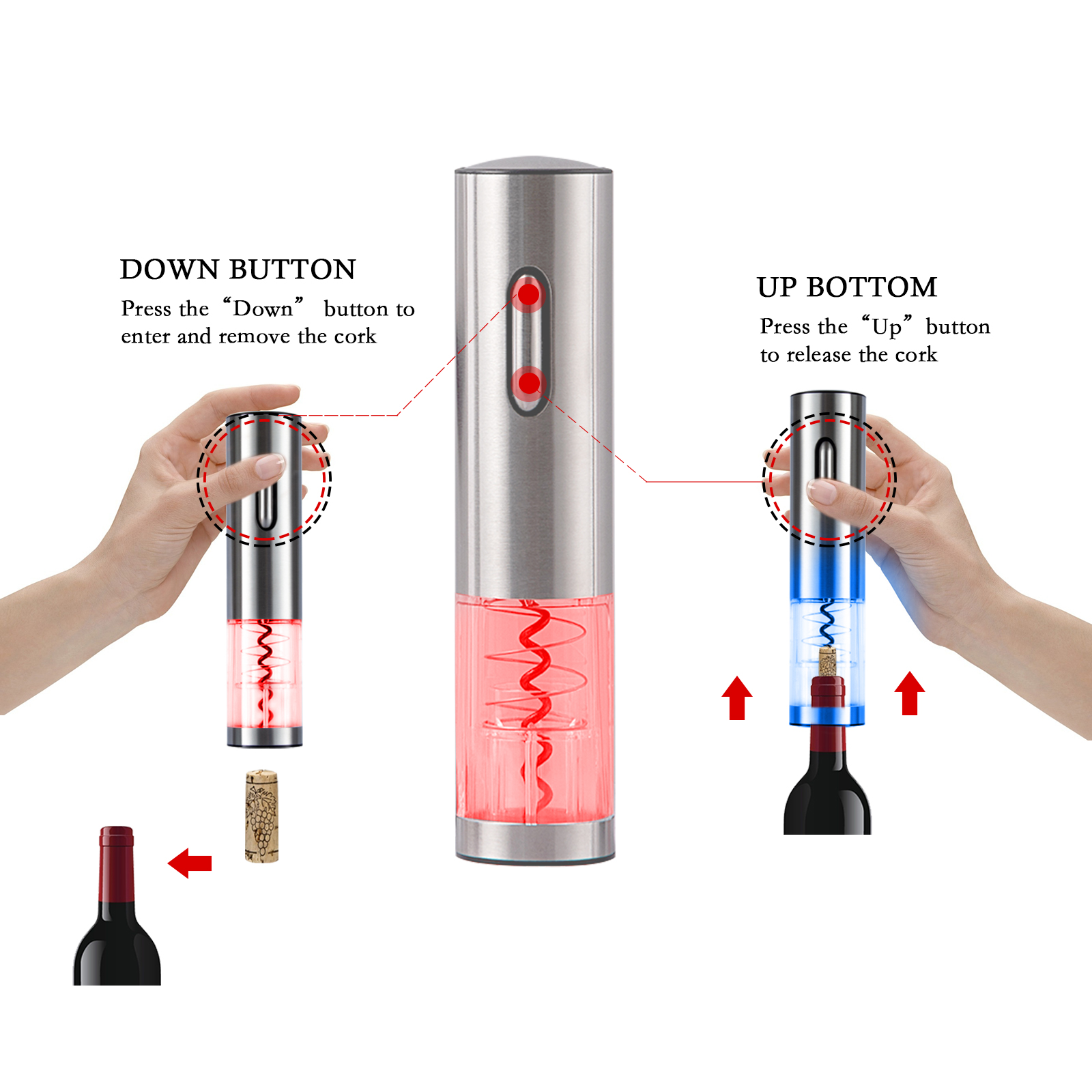 DOWN BUTTON
Press the “Down” button to enter and remove the cork

UP BOTTOM
Press the “Up” button to release the cork