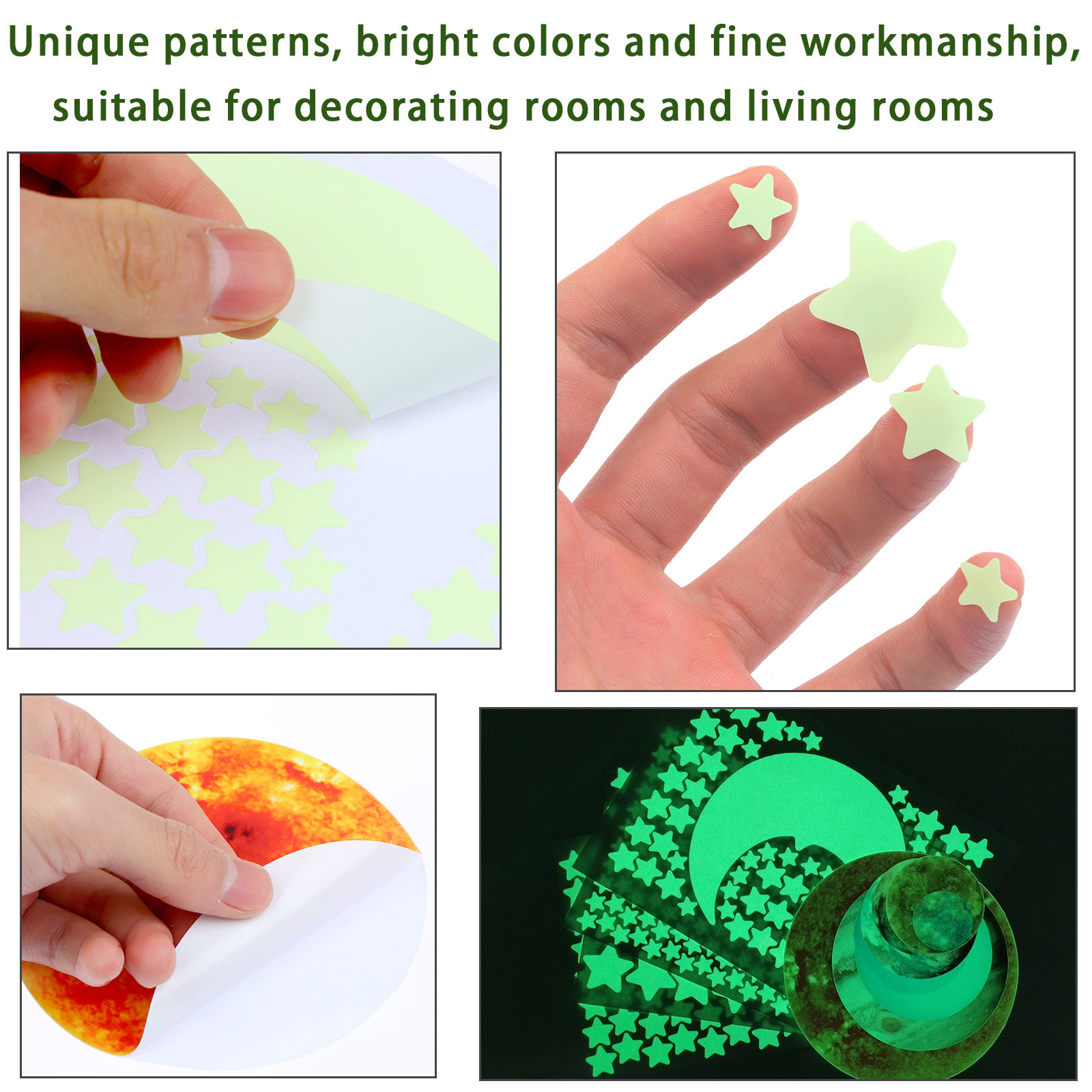 Unique patterns, bright colors and fine workmanship, suitable for decorating rooms and living rooms