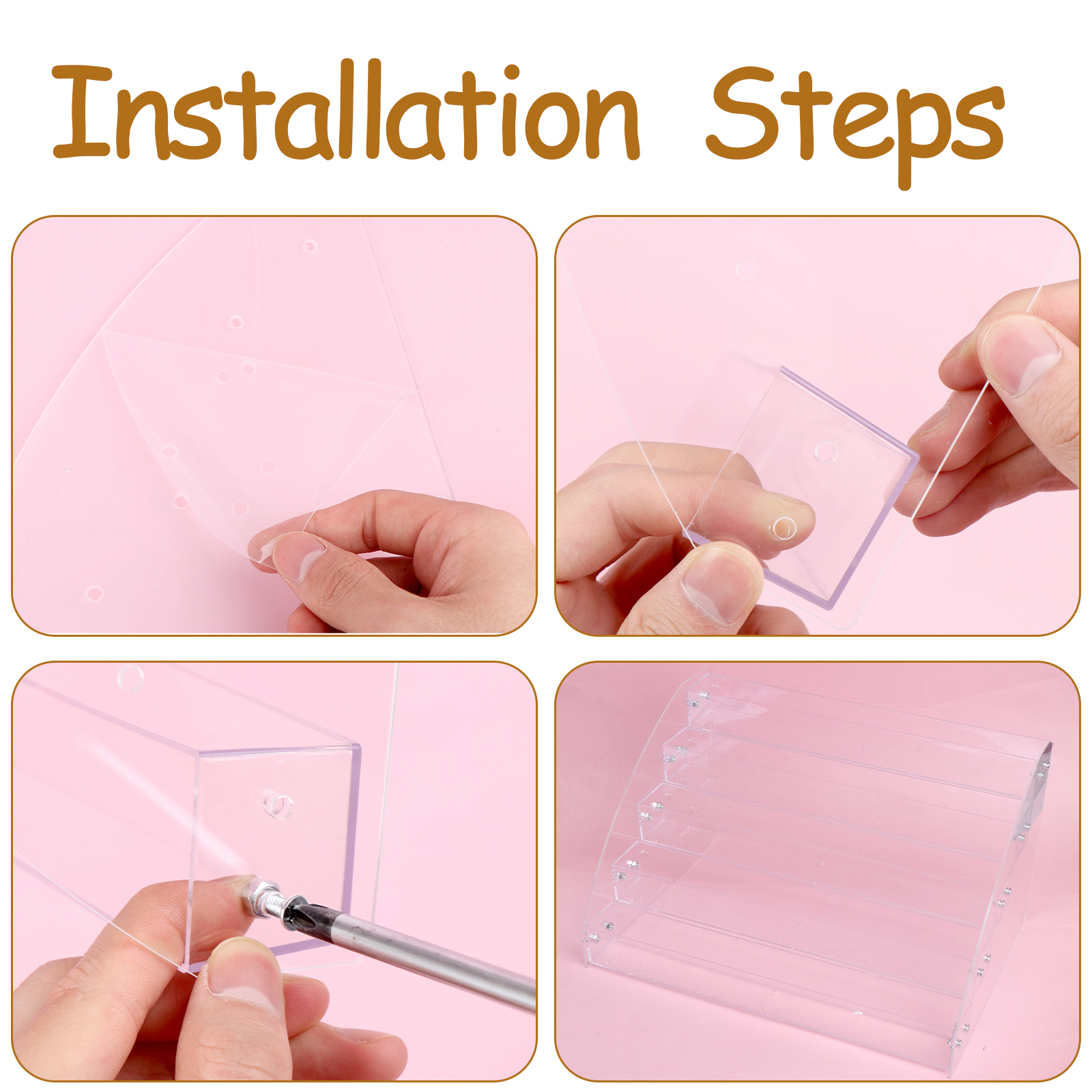 Installation Steps