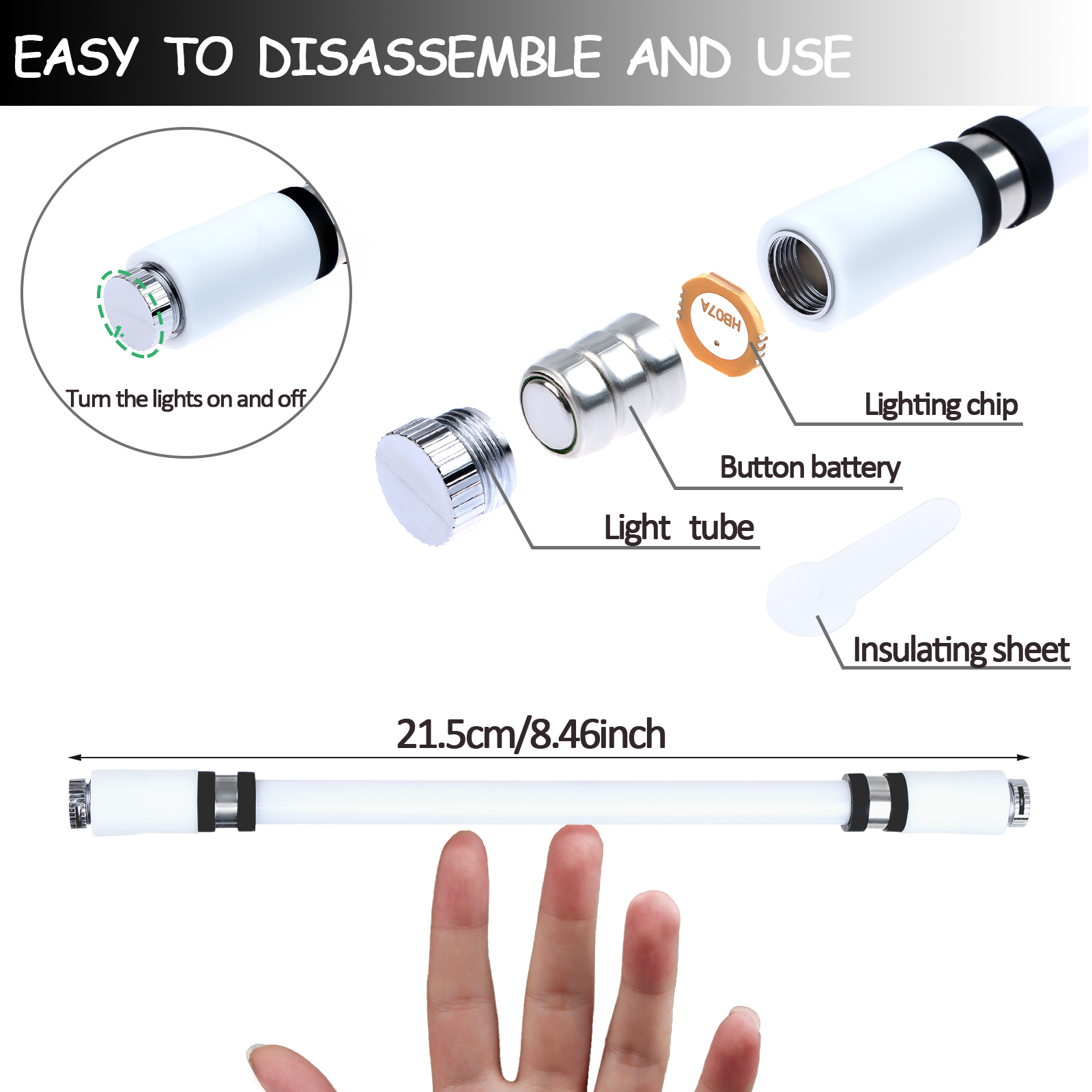 EASY TO DISASSEMBLE AND USE

Turn the lights on and off

HB07A

Lighting chip

Button battery

Light tube

Insulating sheet

21.5cm/8.46inch