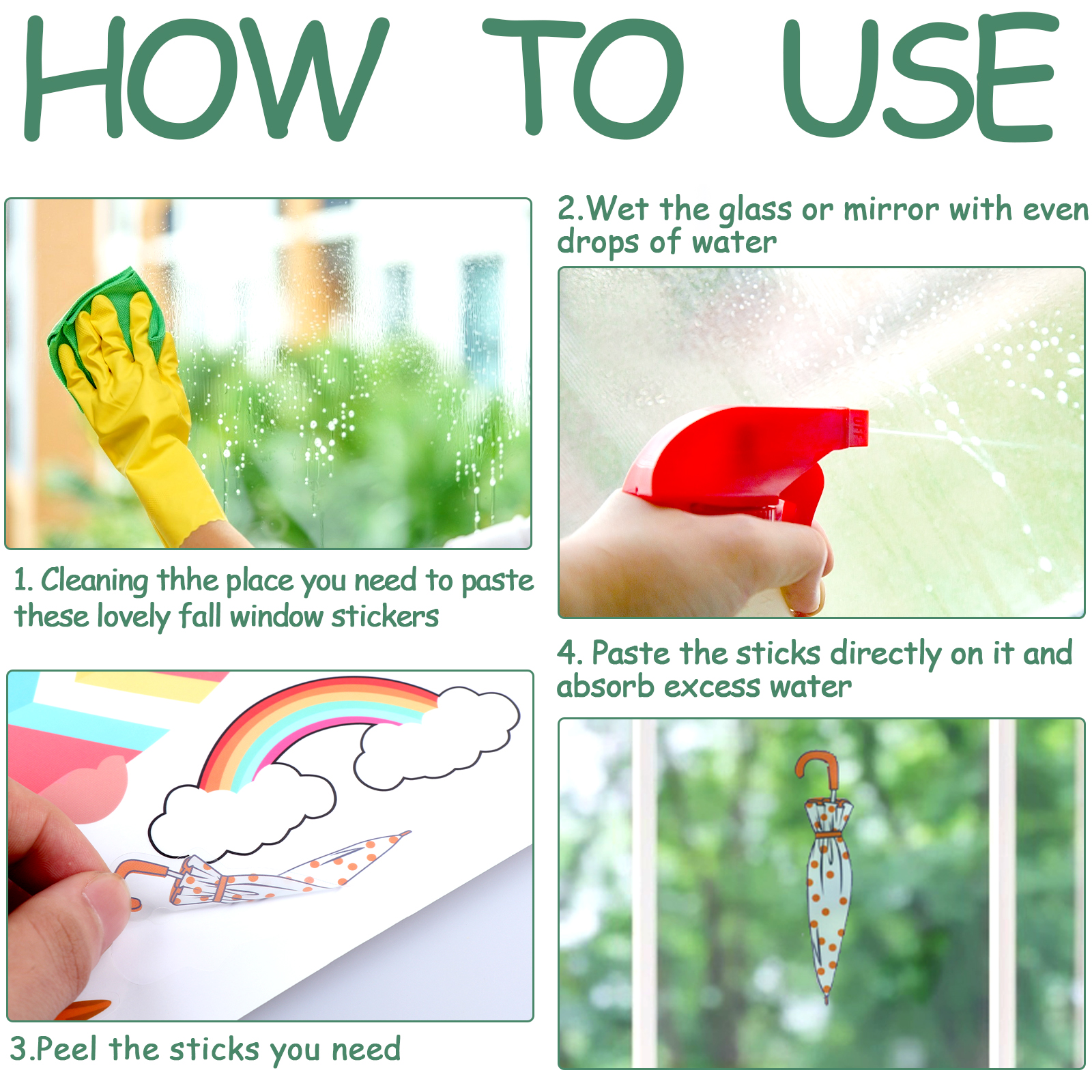 HOW TO USE

1. Cleaning thhe place you need to paste these lovely fall window stickers

2.Wet the glass or mirror with even drops of water

3.Peel the sticks you need

4. Paste the sticks directly on it and absorb excess water