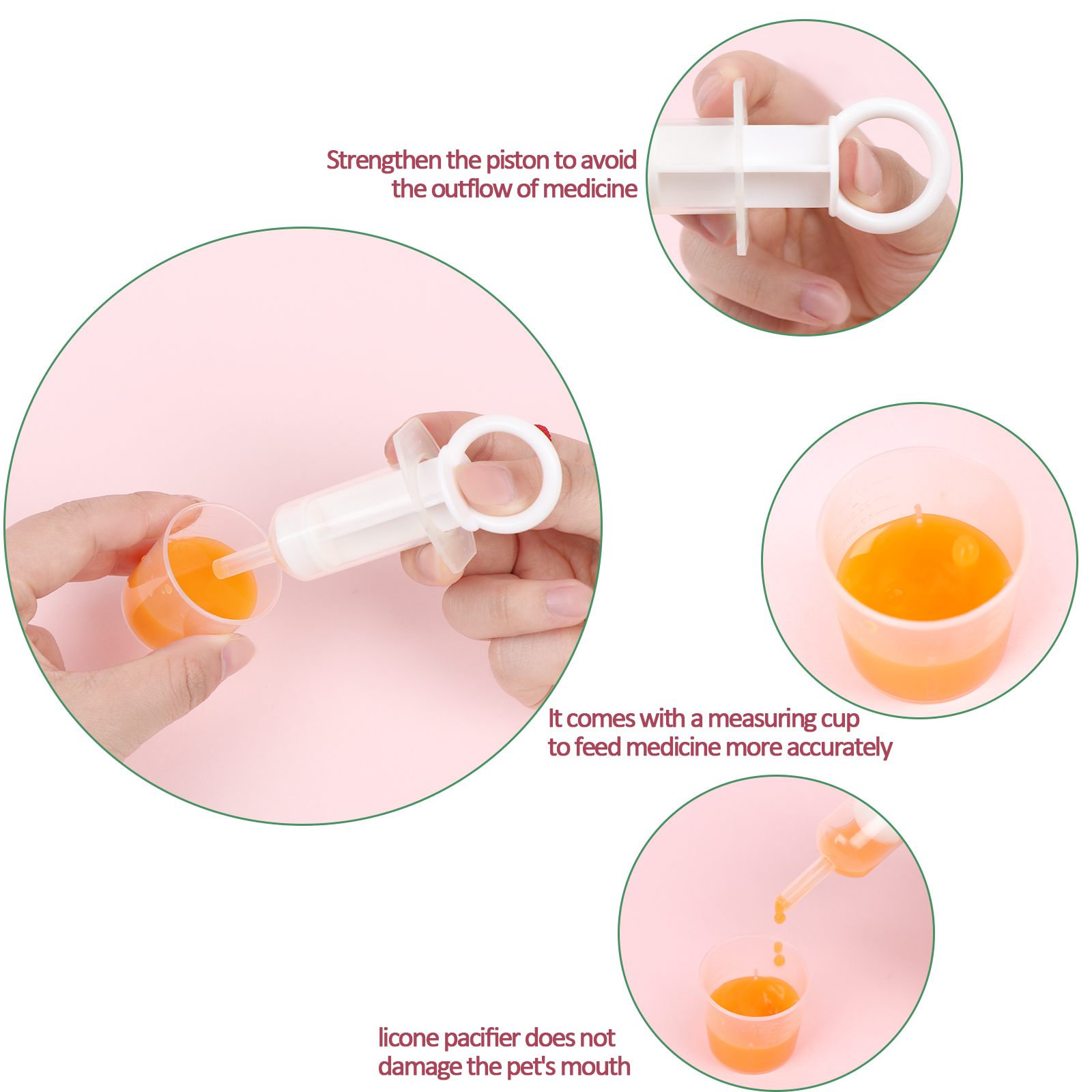 Strengthen the piston to avoid the outflow of medicine

It comes with a measuring cup to feed medicine more accurately

licone pacifier does not damage the pet's mouth